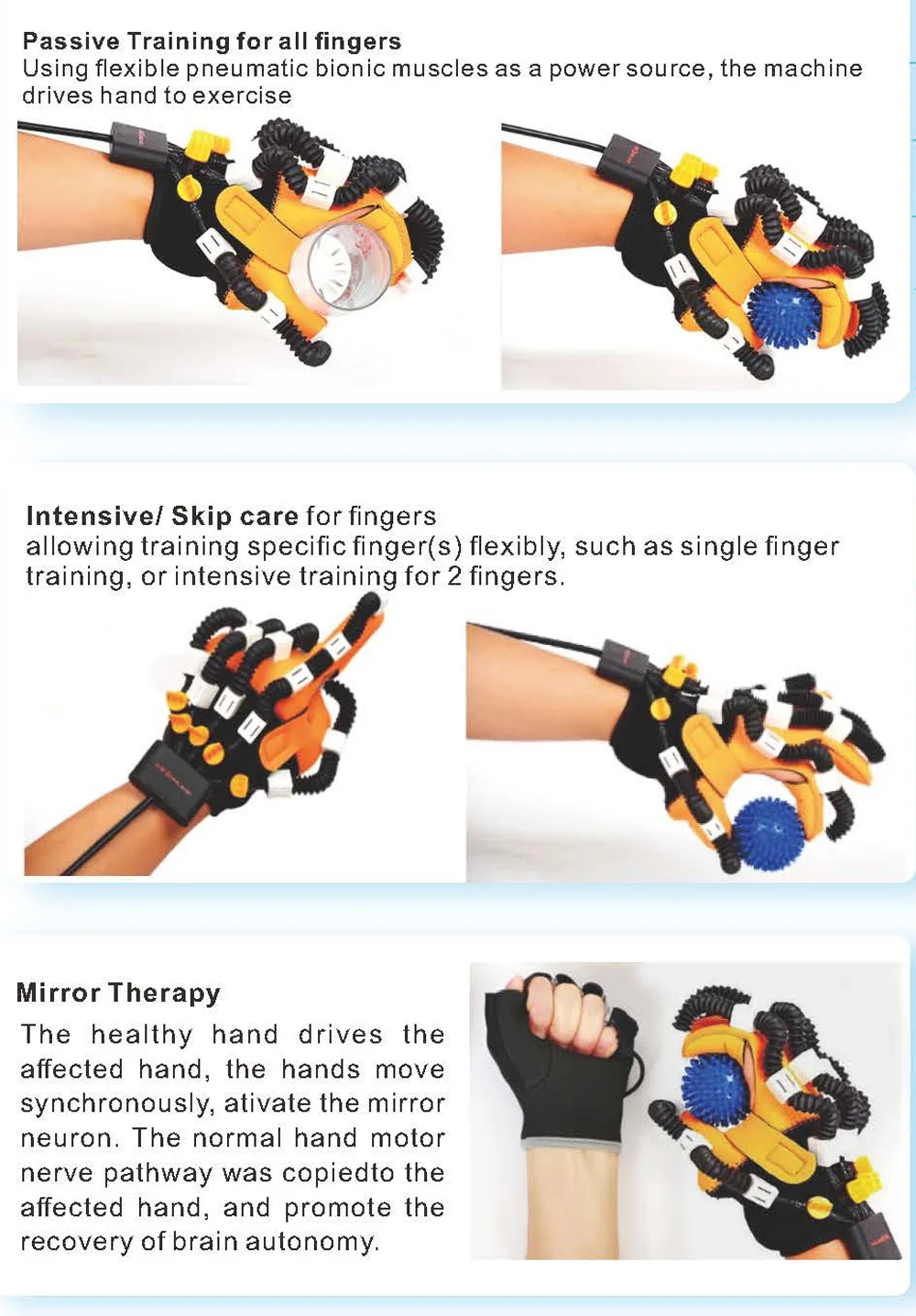 Passive Training for all fingers
Using flexible pneumatic bionic muscles as a power source, the machine drives hand to exercise

Intensive/ Skip care for fingers
allowing training specific finger(s) flexibly, such as single finger training, or intensive training for 2 fingers.

Mirror Therapy
The healthy hand drives the affected hand, the hands move synchronously, ativate the mirror neuron. The normal hand motor nerve pathway was copiedto the affected hand, and promote the recovery of brain autonomy.