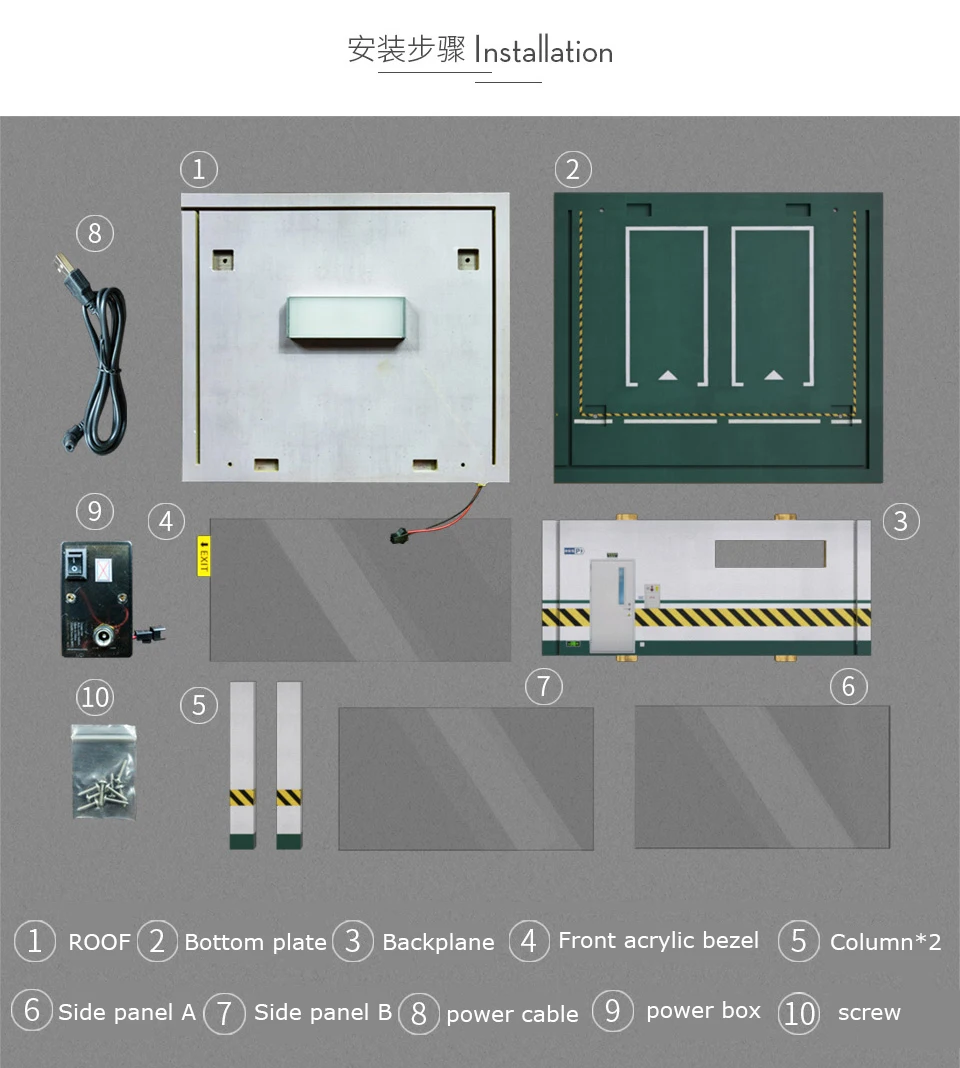 安装步骤 Installation

1

2

8

9

4

EXIT

3

10

5

7

6

1 ROOF 2 Bottom plate 3 Backplane 4 Front acrylic bezel 5 Column*2

6 Side panel A 7 Side panel B 8 power cable 9 power box 10 screw