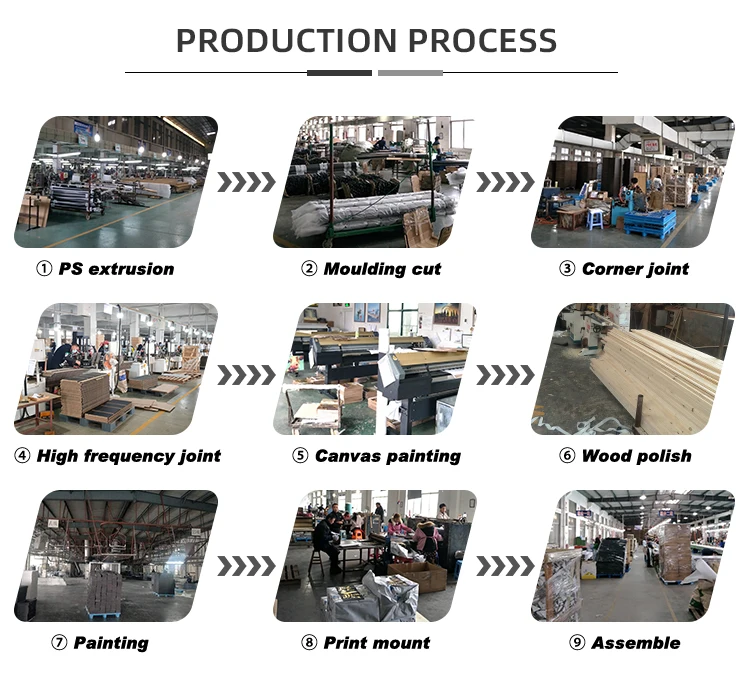 PRODUCTION PROCESS

① PS extrusion

② Moulding cut

③ Corner joint

④ High frequency joint

⑤ Canvas painting

⑥ Wood polish

⑦ Painting

⑧ Print mount

⑨ Assemble