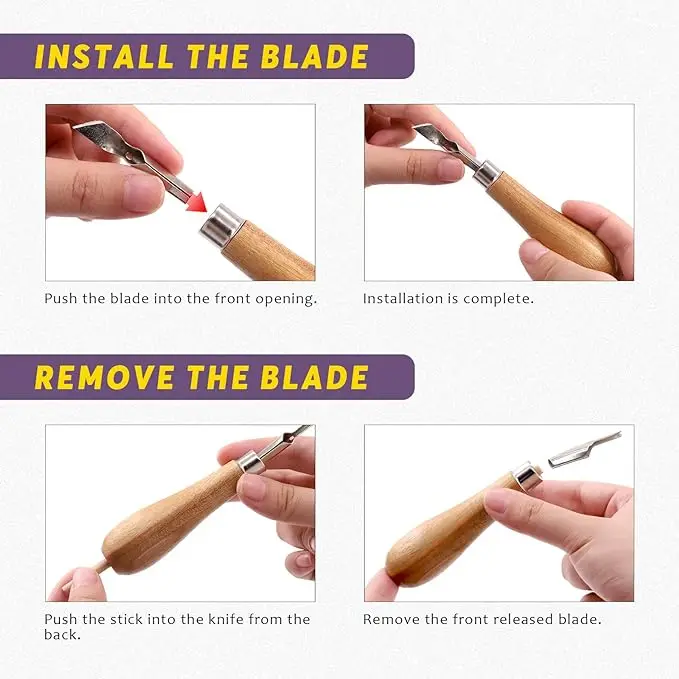 INSTALL THE BLADE

Push the blade into the front opening.

Installation is complete.

REMOVE THE BLADE

Push the stick into the knife from the back.

Remove the front released blade.