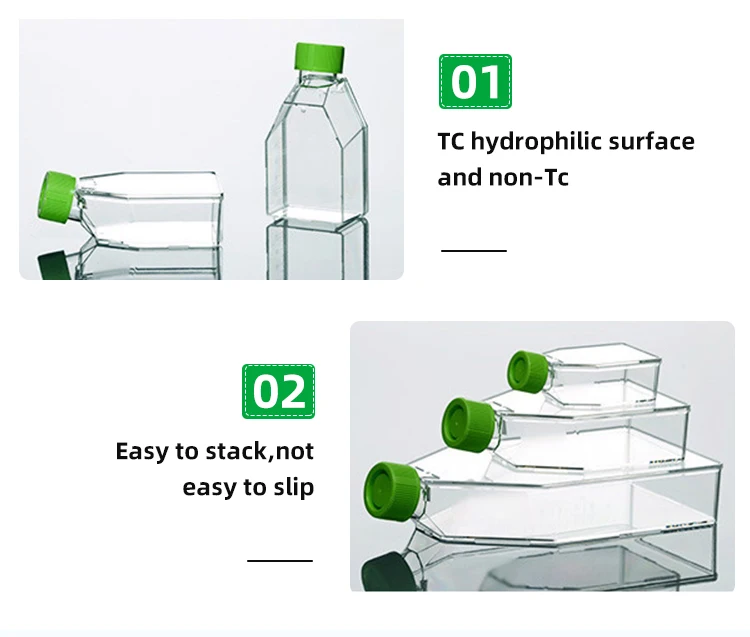 01

TC hydrophilic surface and non-Tc

02

Easy to stack,not easy to slip