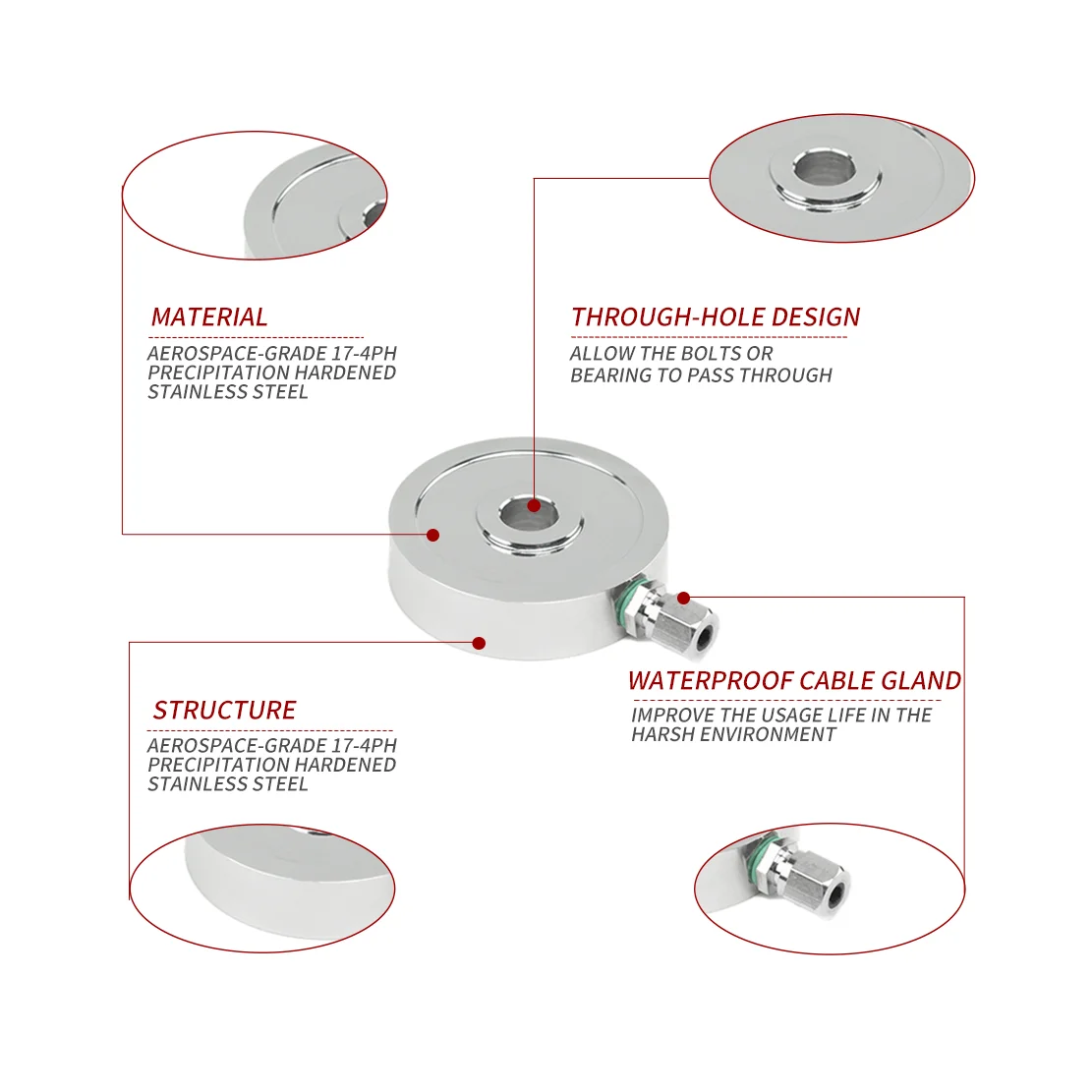 MATERIAL
AEROSPACE-GRADE 17-4PH PRECIPITATION HARDENED STAINLESS STEEL

THROUGH-HOLE DESIGN
ALLOW THE BOLTS OR BEARING TO PASS THROUGH

STRUCTURE
AEROSPACE-GRADE 17-4PH PRECIPITATION HARDENED STAINLESS STEEL

WATERPROOF CABLE GLAND
IMPROVE THE USAGE LIFE IN THE HARSH ENVIRONMENT