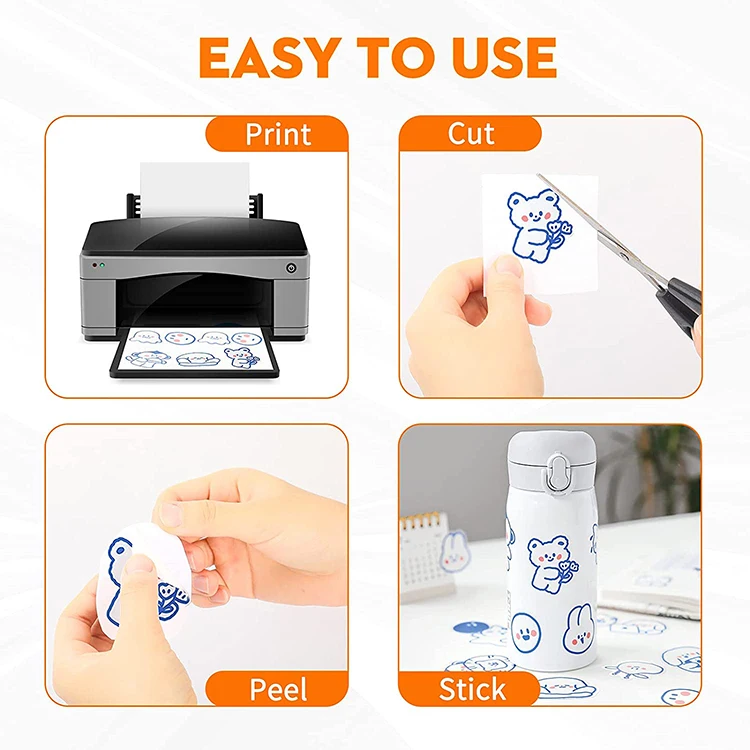 EASY TO USE

Print

Cut

Peel

Stick