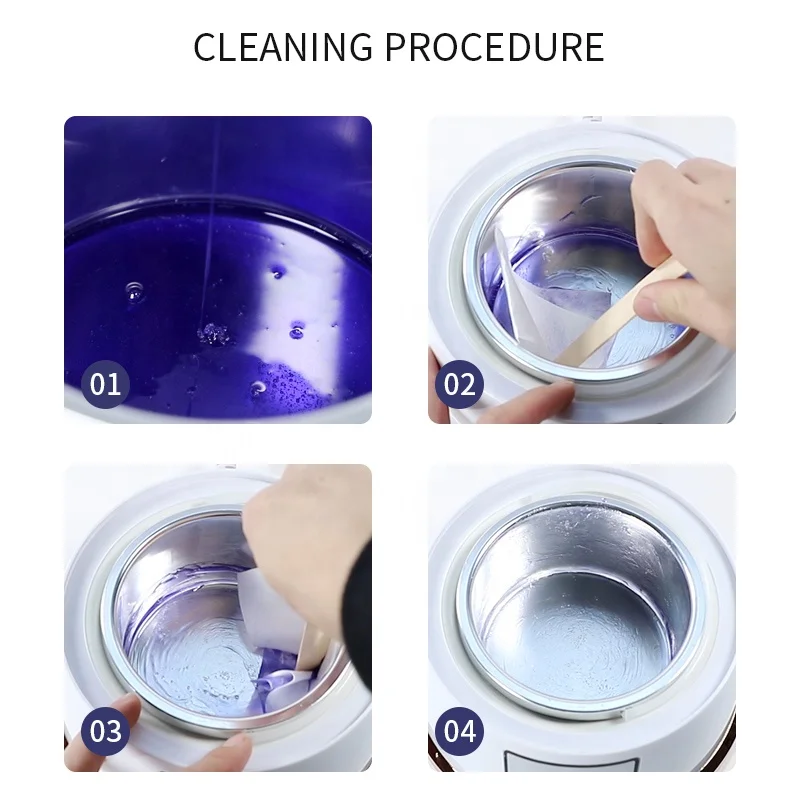 CLEANING PROCEDURE

01

02

03

04