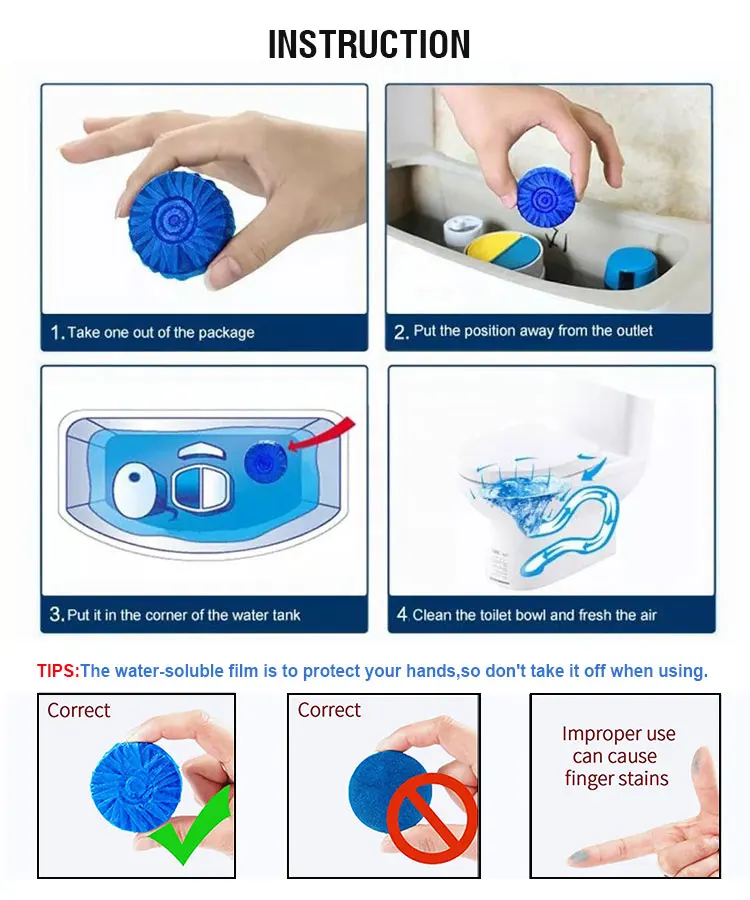 INSTRUCTION

1. Take one out of the package

2. Put the position away from the outlet

3. Put it in the corner of the water tank

4 Clean the toilet bowl and fresh the air

TIPS:The water-soluble film is to protect your hands,so don't take it off when using.

Correct

Correct

Improper use can cause finger stains