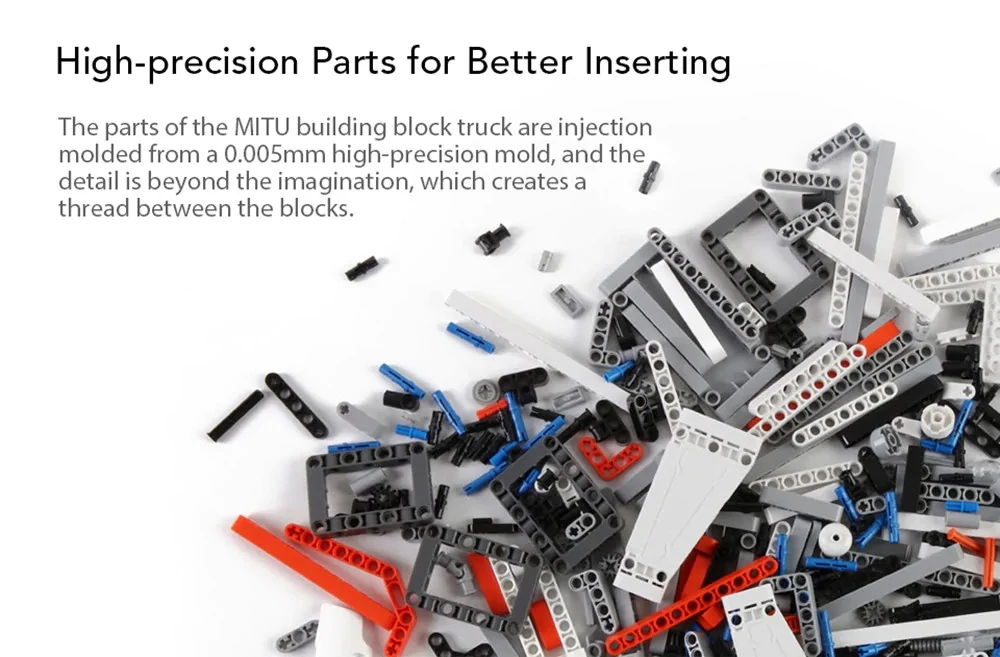 High-precision Parts for Better Inserting

The parts of the MITU building block truck are injection molded from a 0.005mm high-precision mold, and the detail is beyond the imagination, which creates a thread between the blocks.