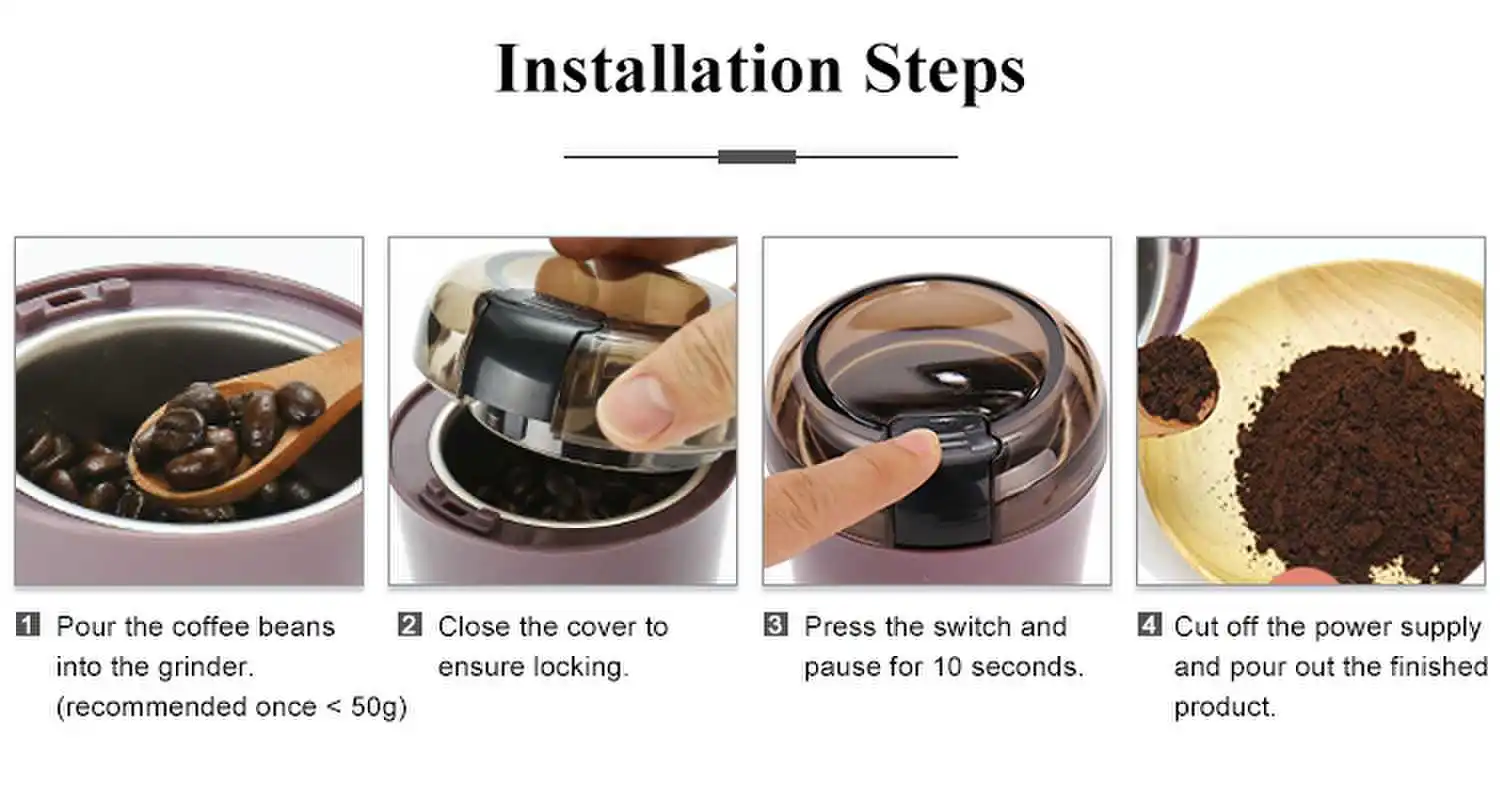 Installation Steps

1 Pour the coffee beans into the grinder. (recommended once < 50g)

2 Close the cover to ensure locking.

3 Press the switch and pause for 10 seconds.

4 Cut off the power supply and pour out the finished product.