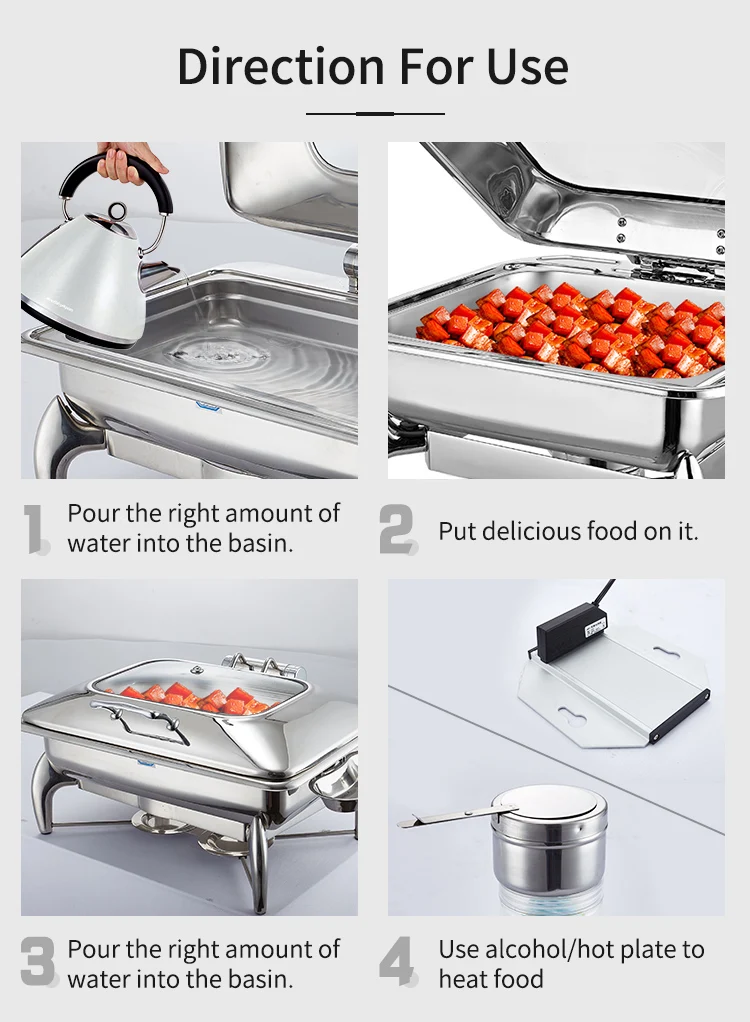 Direction For Use

1 Pour the right amount of water into the basin.

2 Put delicious food on it.

3 Pour the right amount of water into the basin.

4 Use alcohol/hot plate to heat food