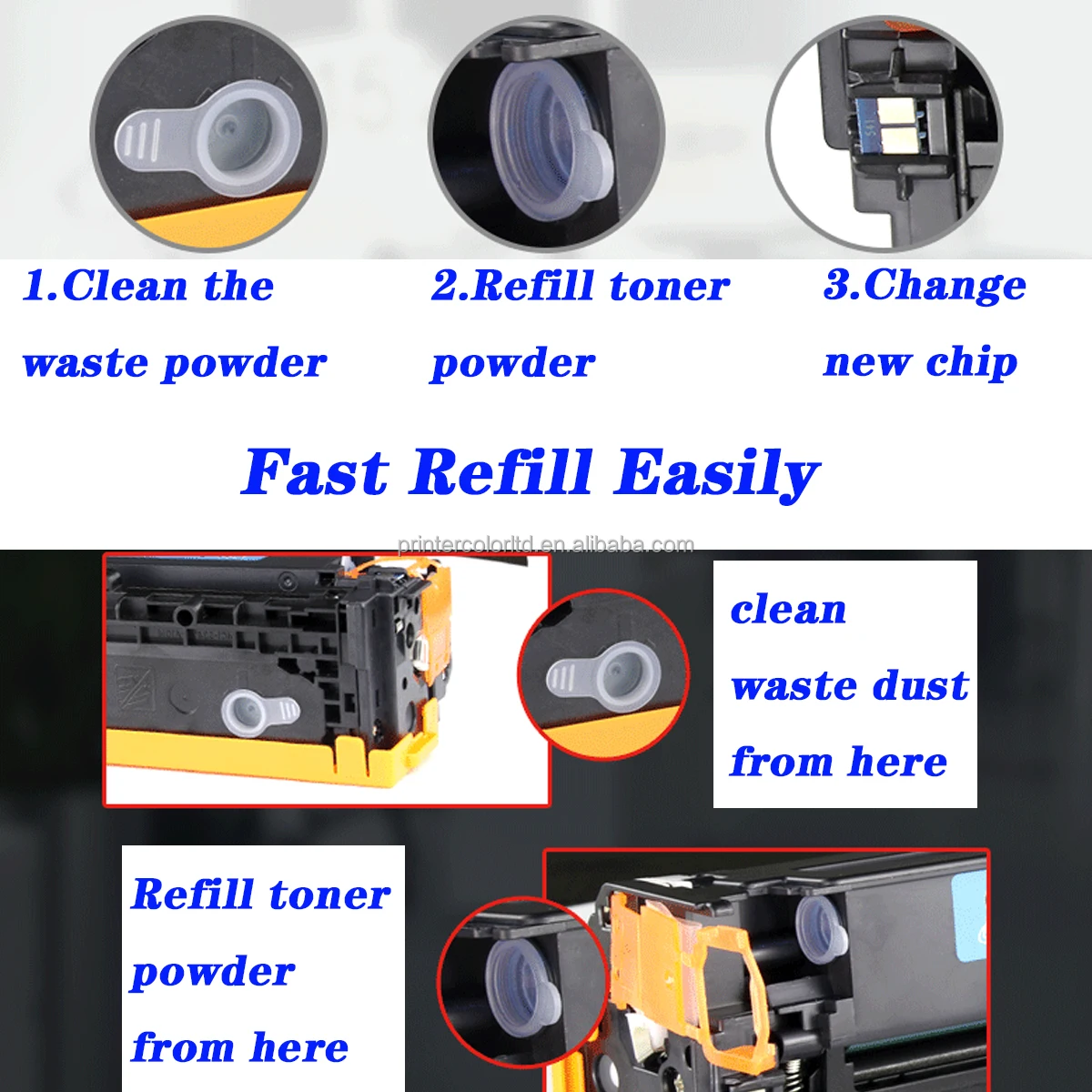 1.Clean the waste powder

2.Refill toner powder

3.Change new chip

Fast Refill Easily

printercolorltd.en.alibaba.com

clean waste dust from here

Refill toner powder from here