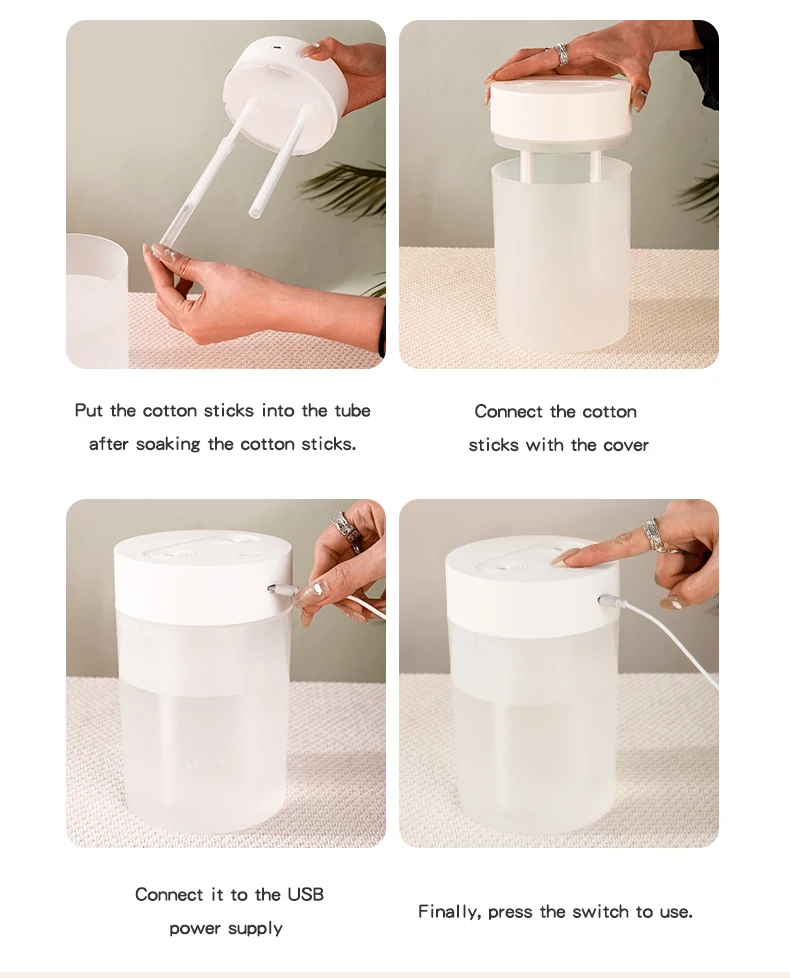 Put the cotton sticks into the tube after soaking the cotton sticks.

Connect the cotton sticks with the cover

Connect it to the USB power supply

Finally, press the switch to use.