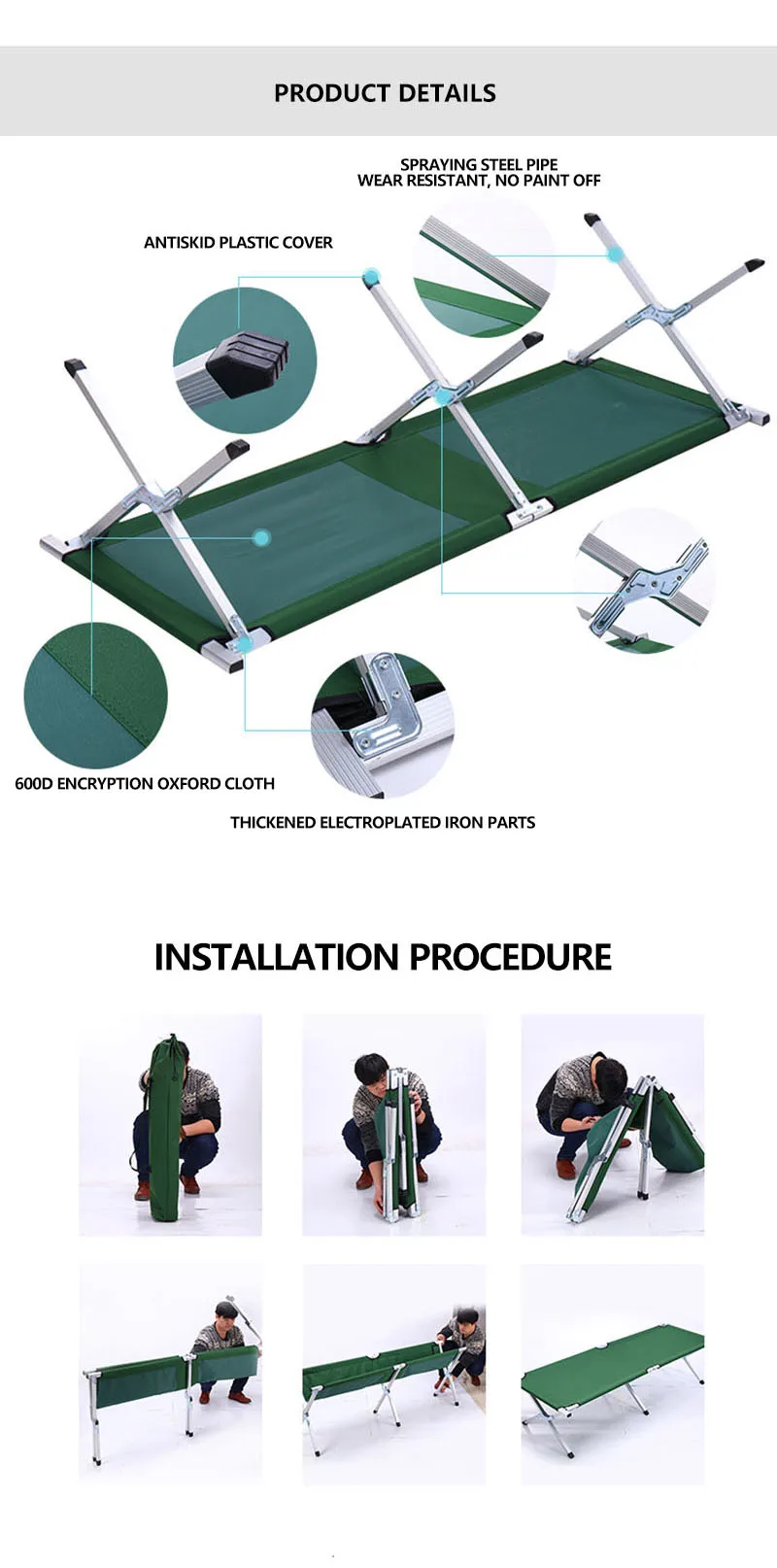 PRODUCT DETAILS

SPRAYING STEEL PIPE
WEAR RESISTANT, NO PAINT OFF

ANTISKID PLASTIC COVER

600D ENCRYPTION OXFORD CLOTH

THICKENED ELECTROPLATED IRON PARTS

INSTALLATION PROCEDURE