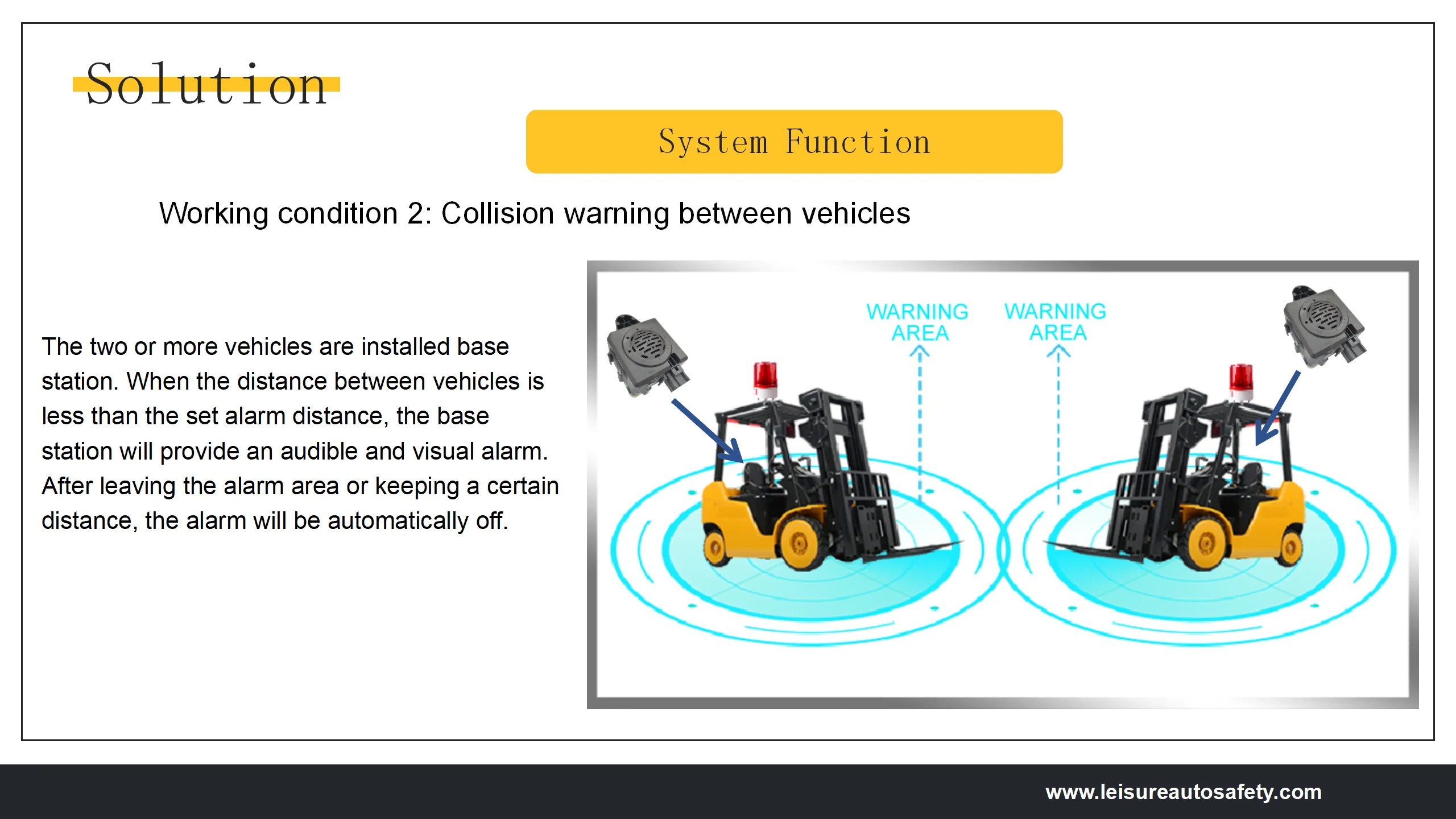 Solution

System Function

Working condition 2: Collision warning between vehicles

The two or more vehicles are installed base station. When the distance between vehicles is less than the set alarm distance, the base station will provide an audible and visual alarm. After leaving the alarm area or keeping a certain distance, the alarm will be automatically off.

WARNING AREA

WARNING AREA

www.leisureautosafety.com