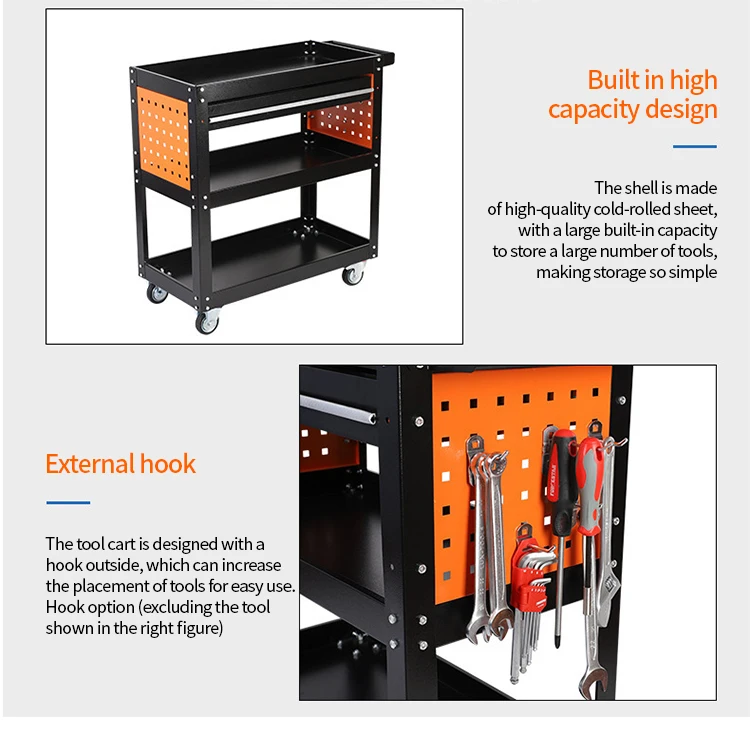 Built in high capacity design

The shell is made of high-quality cold-rolled sheet, with a large built-in capacity to store a large number of tools, making storage so simple

External hook

The tool cart is designed with a hook outside, which can increase the placement of tools for easy use. Hook option (excluding the tool shown in the right figure)