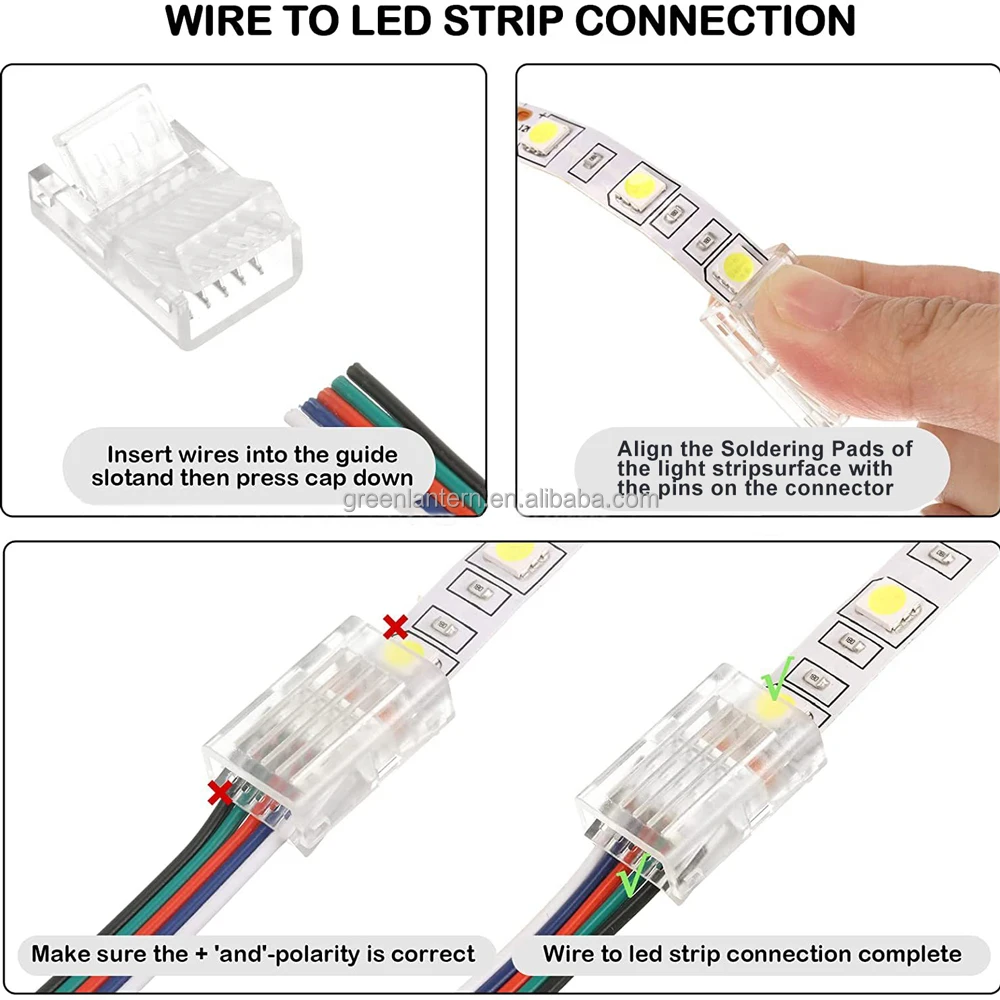 WIRE TO LED STRIP CONNECTION

Insert wires into the guide slotand then press cap down

Align the Soldering Pads of the light stripsurface with the pins on the connector

greenlantern.en.alibaba.com

Make sure the + 'and'-polarity is correct

Wire to led strip connection complete