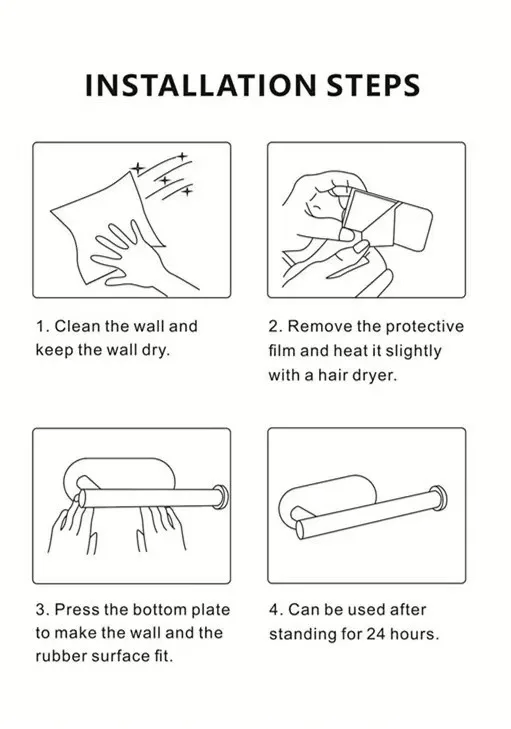 INSTALLATION STEPS

1. Clean the wall and keep the wall dry.

2. Remove the protective film and heat it slightly with a hair dryer.

3. Press the bottom plate to make the wall and the rubber surface fit.

4. Can be used after standing for 24 hours.