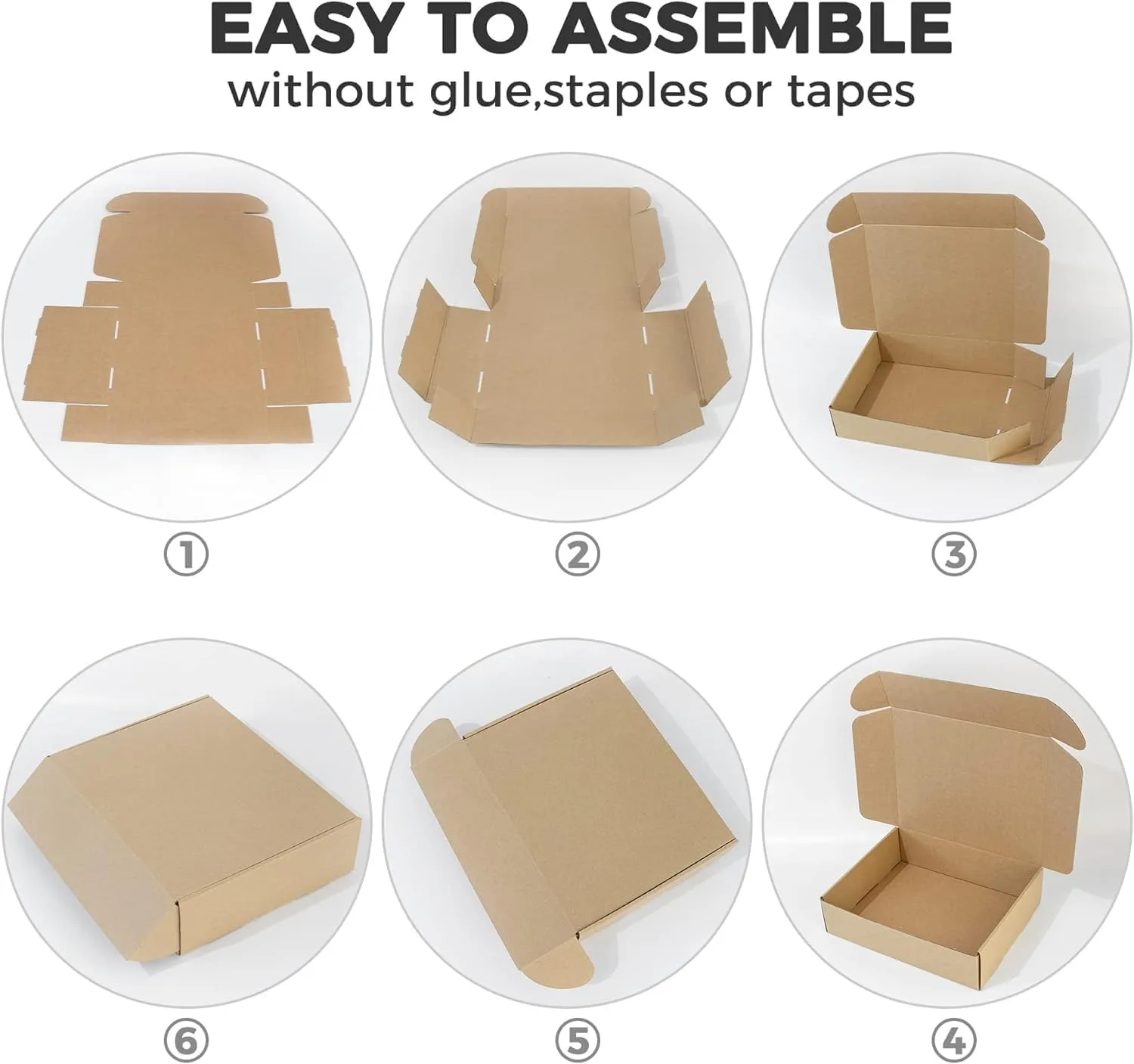 EASY TO ASSEMBLE
without glue,staples or tapes

①

②

③

⑥

⑤

④