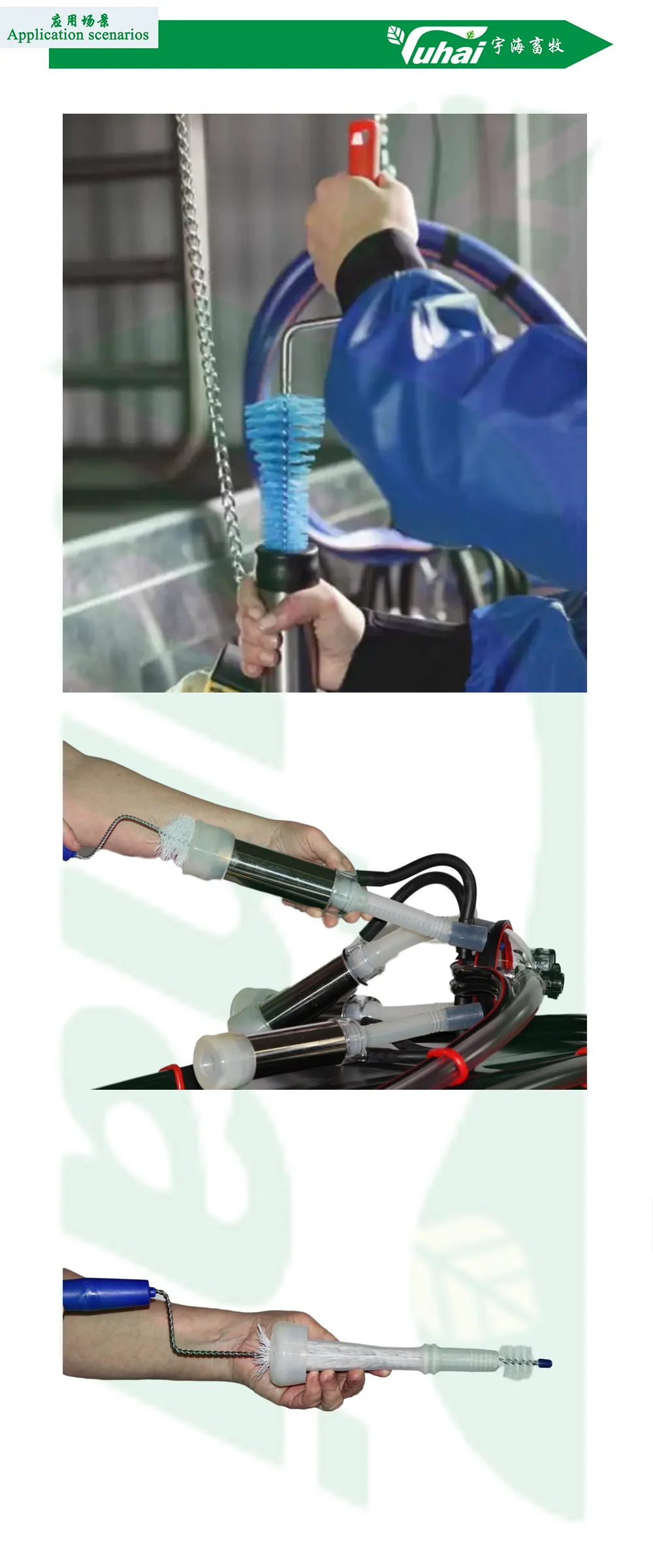 应用场景
Application scenarios

Yuhai 宇海畜牧