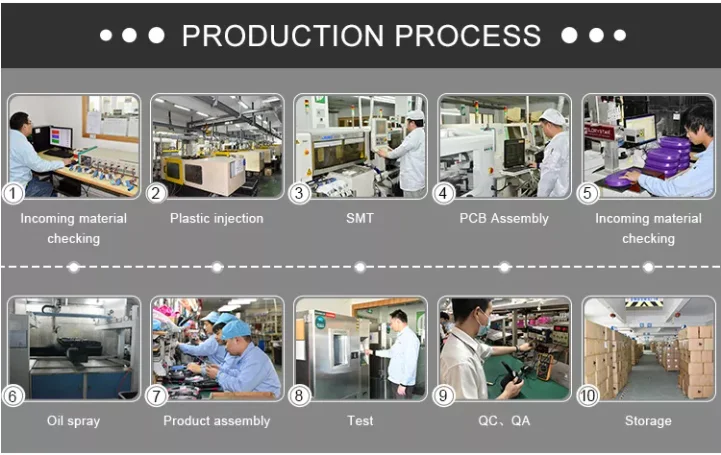 PRODUCTION PROCESS

1 Incoming material checking

2 Plastic injection

3 SMT

4 PCB Assembly

5 Incoming material checking

6 Oil spray

7 Product assembly

8 Test

9 QC、QA

10 Storage