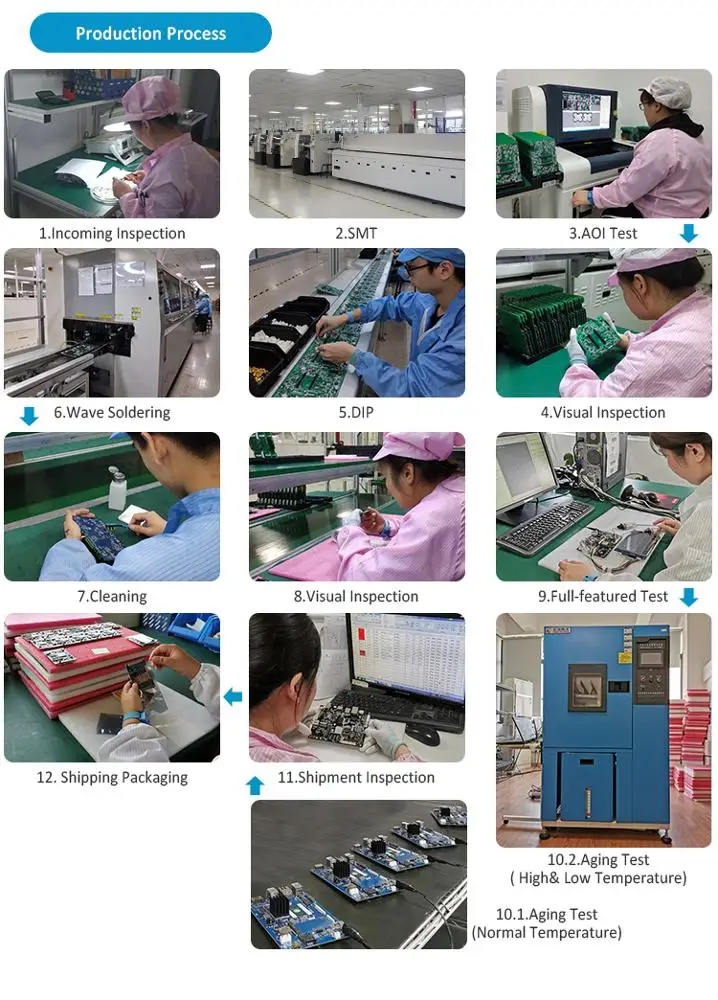 Production Process

1.Incoming Inspection

2.SMT

3.AOI Test

6.Wave Soldering

5.DIP

4.Visual Inspection

7.Cleaning

8.Visual Inspection

9.Full-featured Test

12. Shipping Packaging

11.Shipment Inspection

10.2.Aging Test
( High& Low Temperature)

10.1.Aging Test
(Normal Temperature)