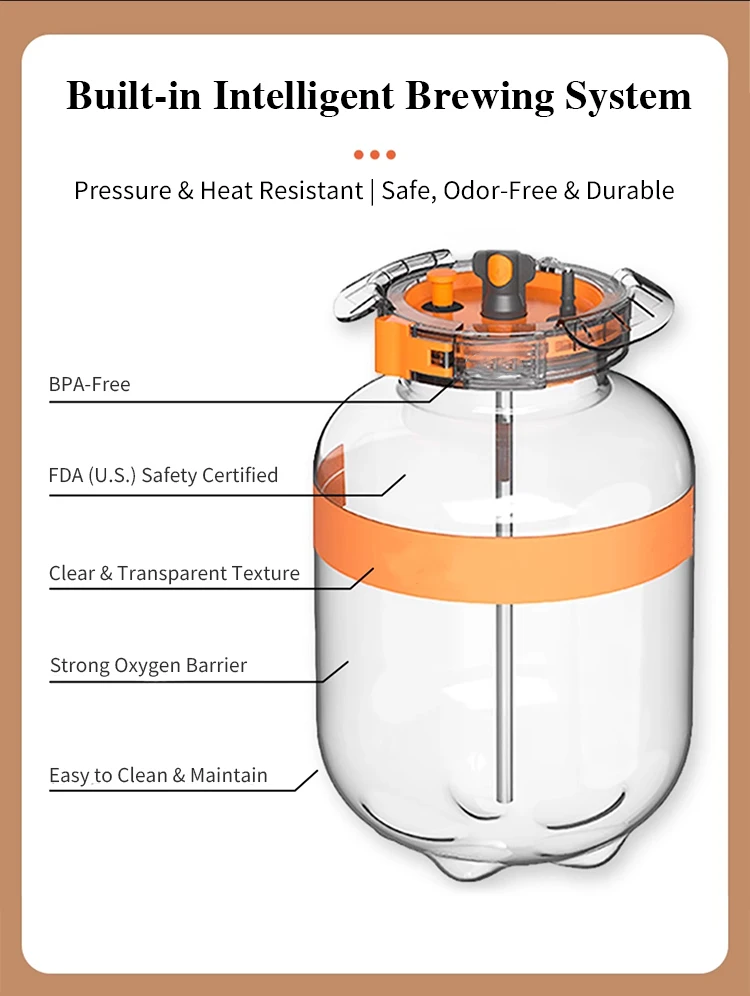 Built-in Intelligent Brewing System

Pressure & Heat Resistant | Safe, Odor-Free & Durable

BPA-Free

FDA (U.S.) Safety Certified

Clear & Transparent Texture

Strong Oxygen Barrier

Easy to Clean & Maintain