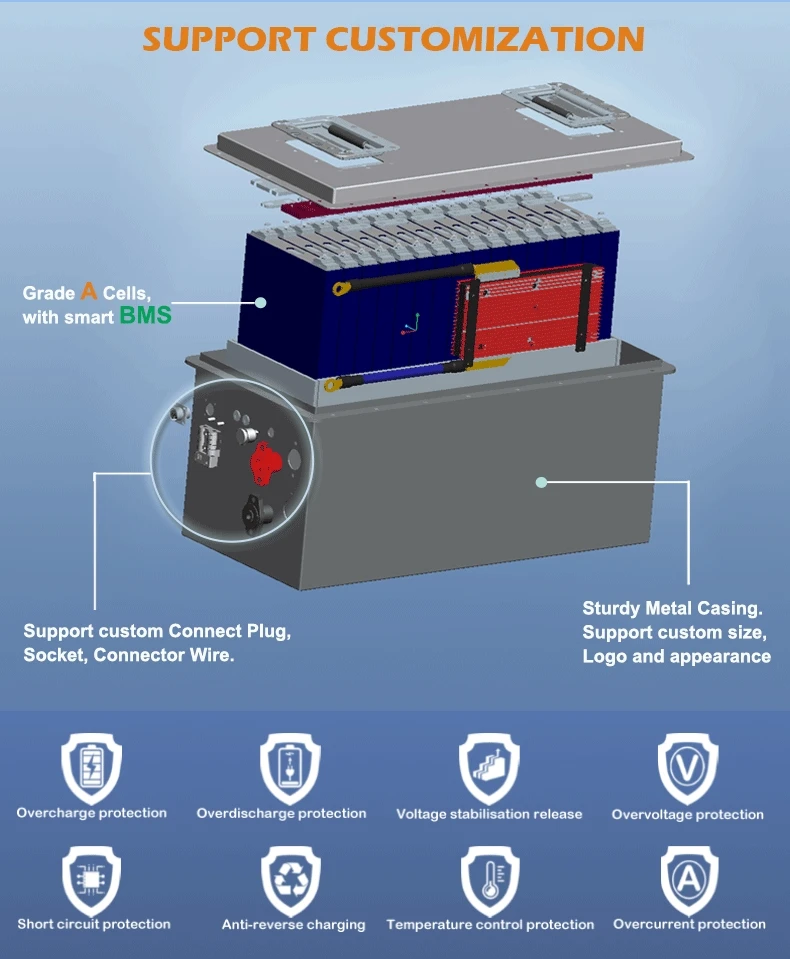 SUPPORT CUSTOMIZATION

Grade A Cells, with smart BMS

Support custom Connect Plug, Socket, Connector Wire.

Sturdy Metal Casing. Support custom size, Logo and appearance

Overcharge protection

Overdischarge protection

Voltage stabilisation release

Overvoltage protection

Short circuit protection

Anti-reverse charging

Temperature control protection

Overcurrent protection