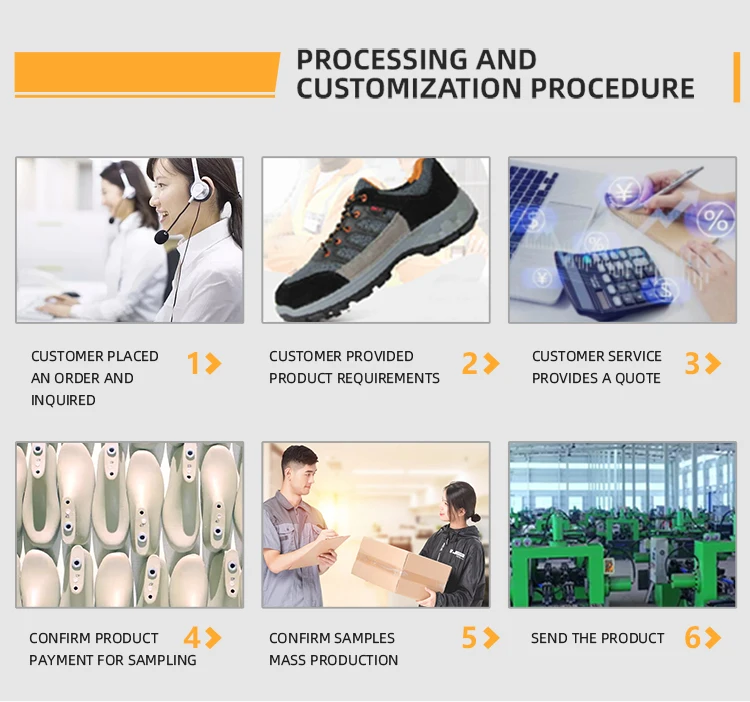 PROCESSING AND CUSTOMIZATION PROCEDURE

CUSTOMER PLACED AN ORDER AND INQUIRED 1

CUSTOMER PROVIDED PRODUCT REQUIREMENTS 2

CUSTOMER SERVICE PROVIDES A QUOTE 3

CONFIRM PRODUCT PAYMENT FOR SAMPLING 4

CONFIRM SAMPLES MASS PRODUCTION 5

SEND THE PRODUCT 6