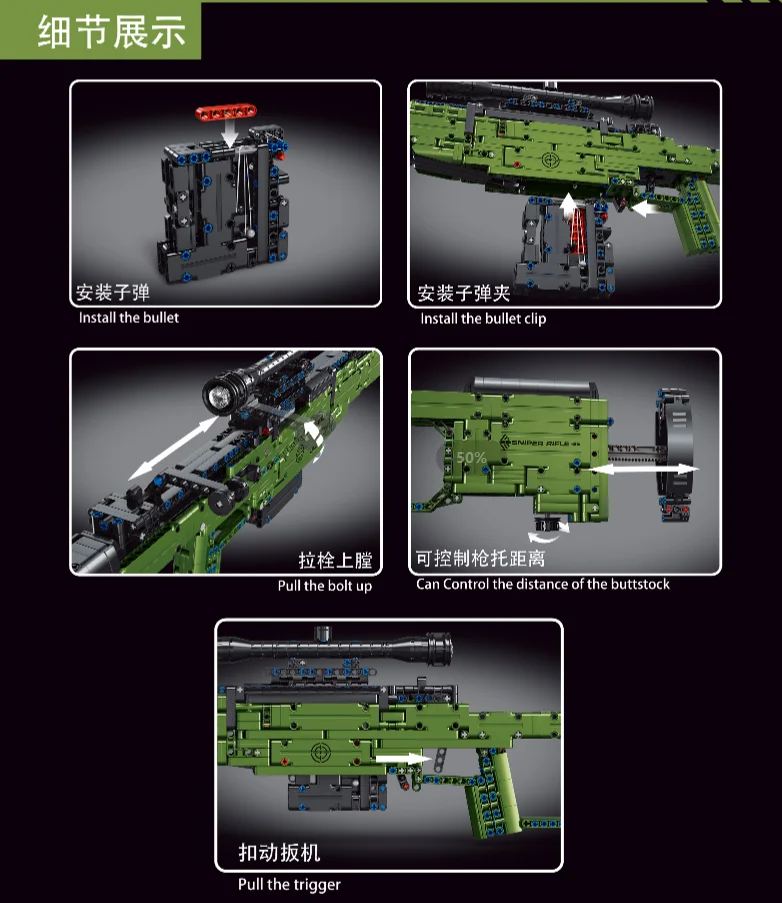 细节展示

安装子弹
Install the bullet

安装子弹夹
Install the bullet clip

拉栓上膛
Pull the bolt up

SNIPER RIFLE
50%

可控制枪托距离
Can Control the distance of the buttstock

扣动扳机
Pull the trigger