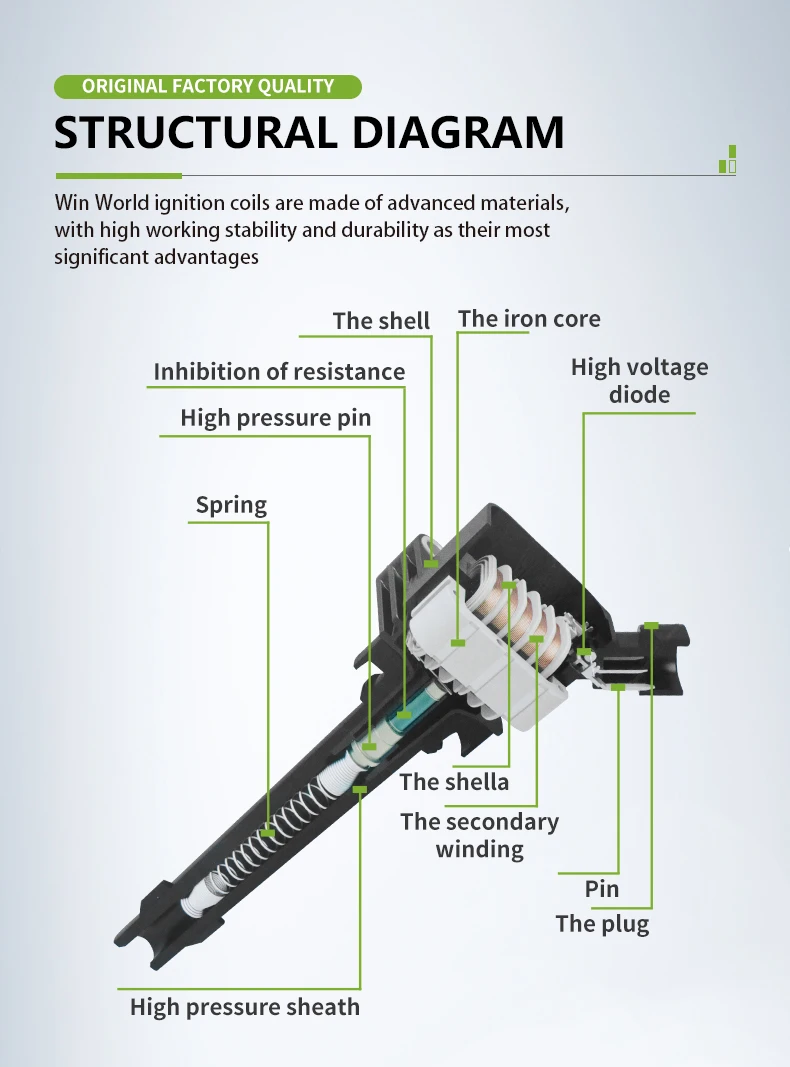 ORIGINAL FACTORY QUALITY

STRUCTURAL DIAGRAM

Win World ignition coils are made of advanced materials, with high working stability and durability as their most significant advantages

The shell

The iron core

Inhibition of resistance

High voltage diode

High pressure pin

Spring

The shella

The secondary winding

Pin

The plug

High pressure sheath