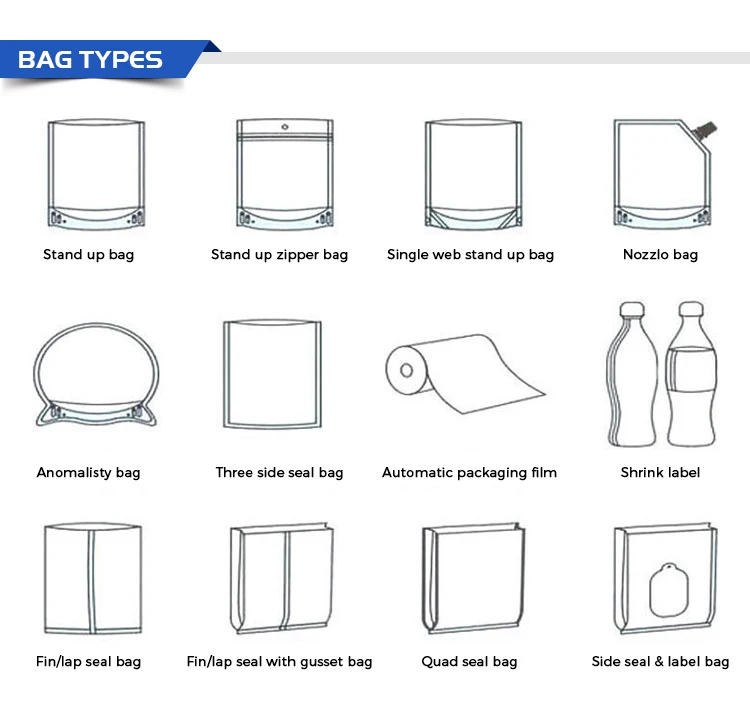 BAG TYPES

Stand up bag

Stand up zipper bag

Single web stand up bag

Nozzlo bag

Anomalisty bag

Three side seal bag

Automatic packaging film

Shrink label

Fin/lap seal bag

Fin/lap seal with gusset bag

Quad seal bag

Side seal & label bag