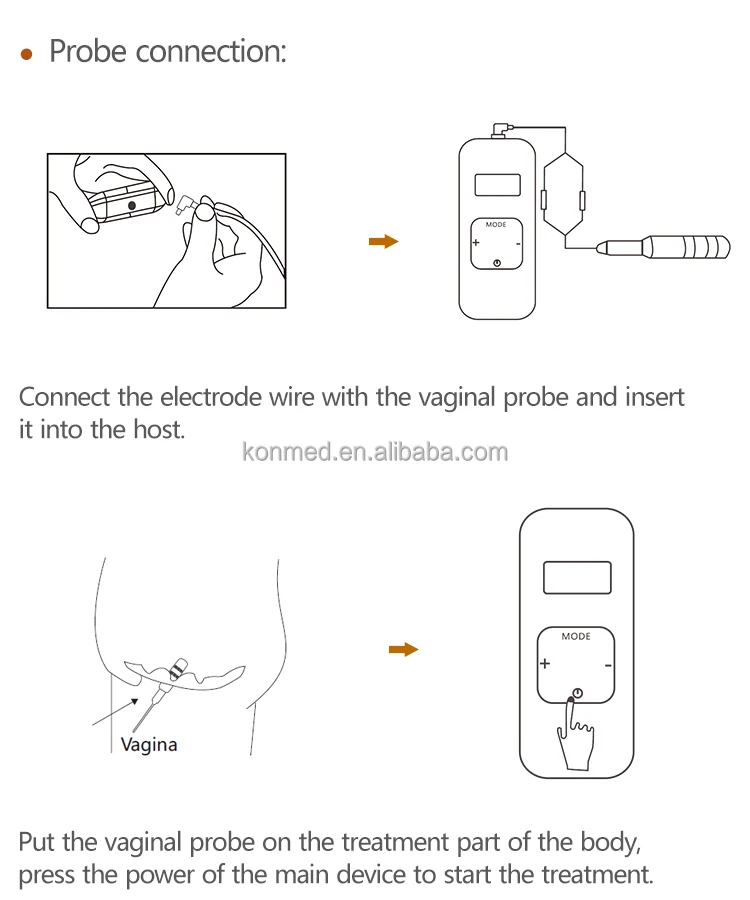 • Probe connection:

MODE
+
-

Connect the electrode wire with the vaginal probe and insert it into the host.

konmed.en.alibaba.com

Vagina

MODE
+
-

Put the vaginal probe on the treatment part of the body, press the power of the main device to start the treatment.