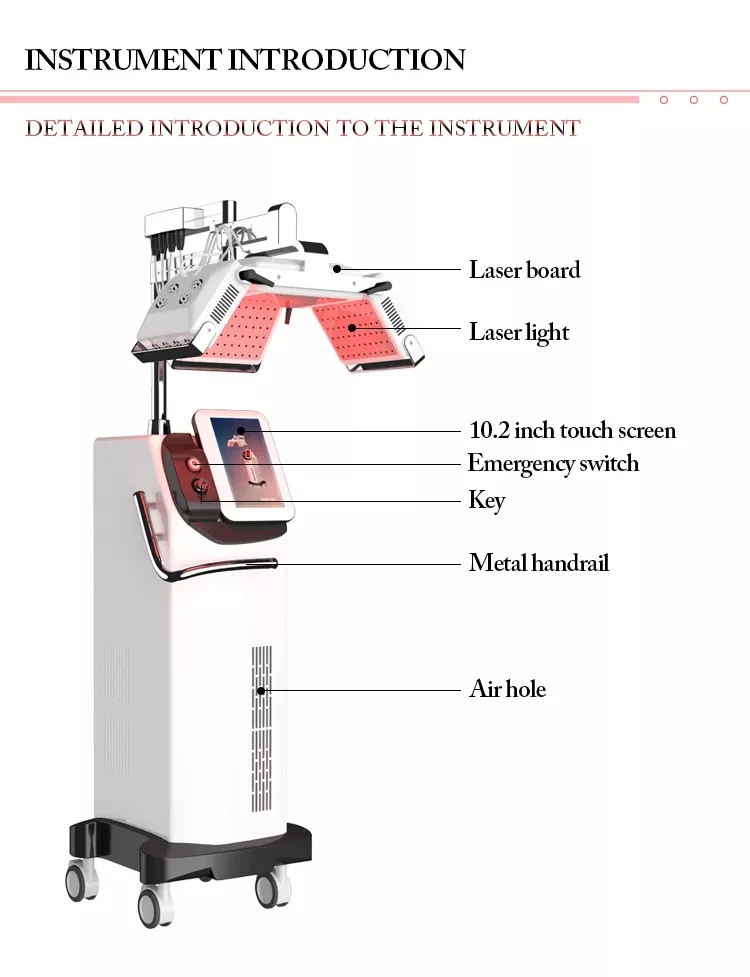 INSTRUMENT INTRODUCTION

DETAILED INTRODUCTION TO THE INSTRUMENT

Laser board

Laser light

10.2 inch touch screen

Emergency switch

Key

Metal handrail

Air hole