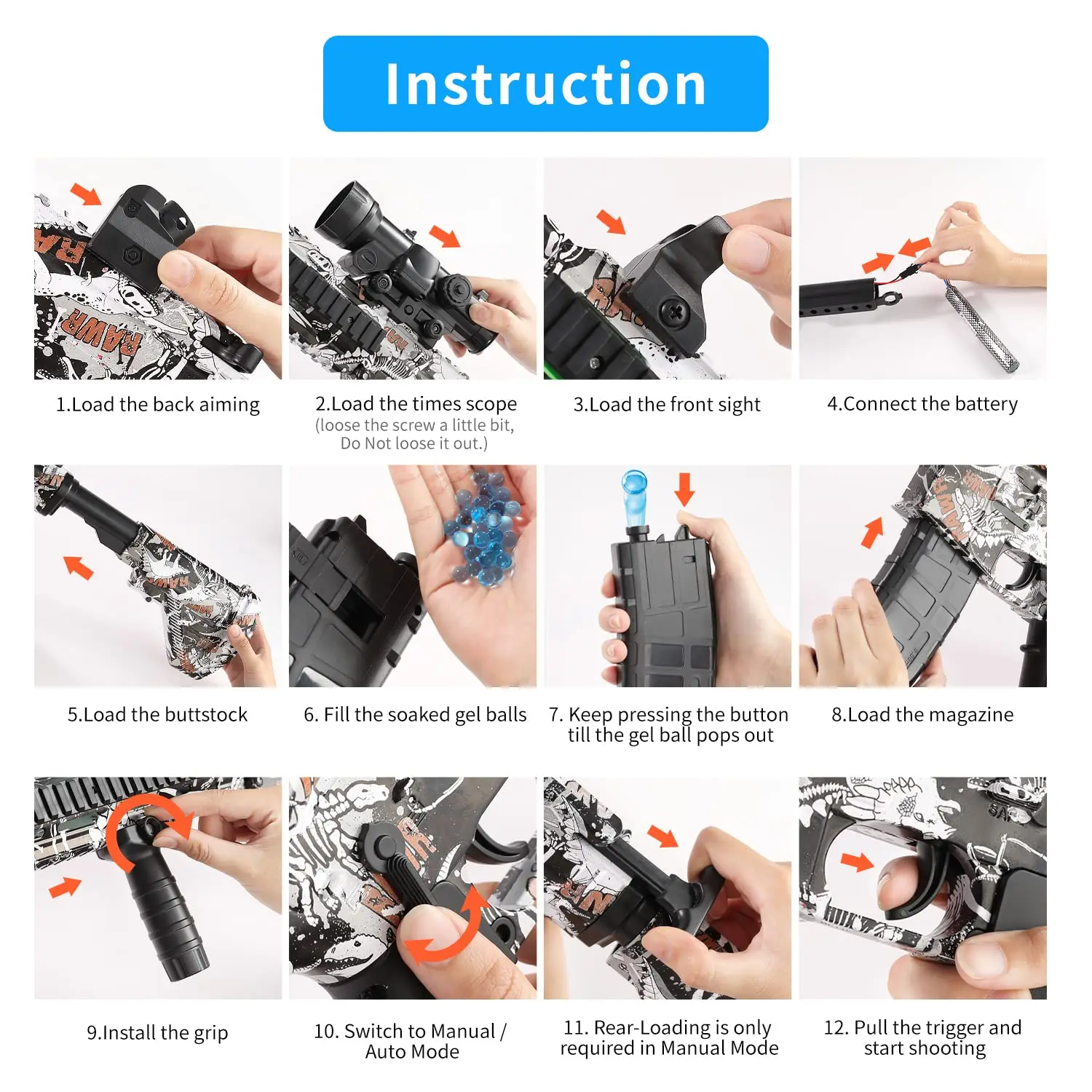 Instruction

1.Load the back aiming

2.Load the times scope
(loose the screw a little bit, Do Not loose it out.)

3.Load the front sight

4.Connect the battery

5.Load the buttstock

6. Fill the soaked gel balls

7. Keep pressing the button till the gel ball pops out

8.Load the magazine

9.Install the grip

10. Switch to Manual / Auto Mode

11. Rear-Loading is only required in Manual Mode

12. Pull the trigger and start shooting