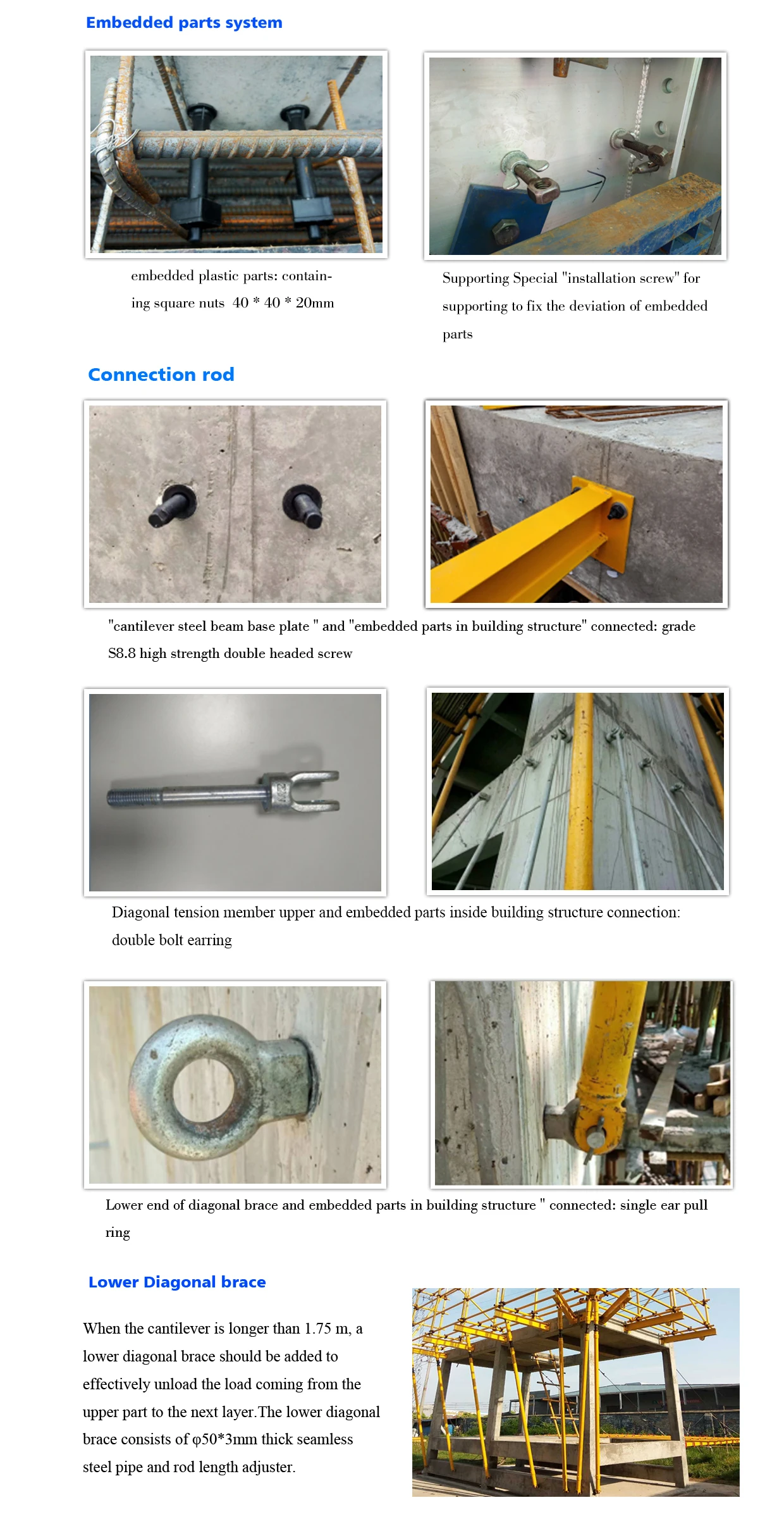 Embedded parts system

embedded plastic parts: containing square nuts 40 * 40 * 20mm

Supporting Special "installation screw" for supporting to fix the deviation of embedded parts

Connection rod

"cantilever steel beam base plate " and "embedded parts in building structure" connected: grade S8.8 high strength double headed screw

Diagonal tension member upper and embedded parts inside building structure connection: double bolt earring

Lower end of diagonal brace and embedded parts in building structure " connected: single ear pull ring

Lower Diagonal brace

When the cantilever is longer than 1.75 m, a lower diagonal brace should be added to effectively unload the load coming from the upper part to the next layer.The lower diagonal brace consists of φ50*3mm thick seamless steel pipe and rod length adjuster.