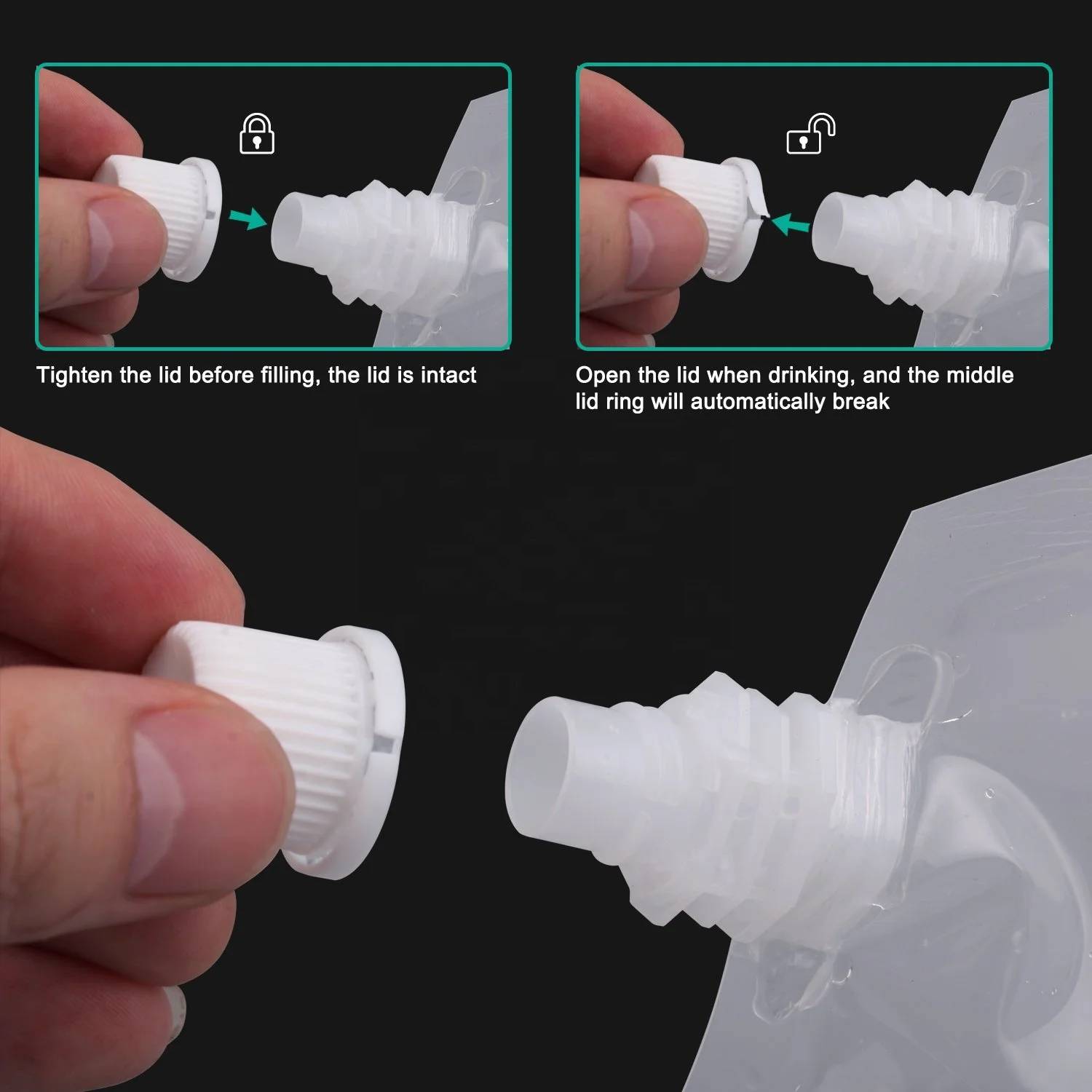 Tighten the lid before filling, the lid is intact

Open the lid when drinking, and the middle lid ring will automatically break