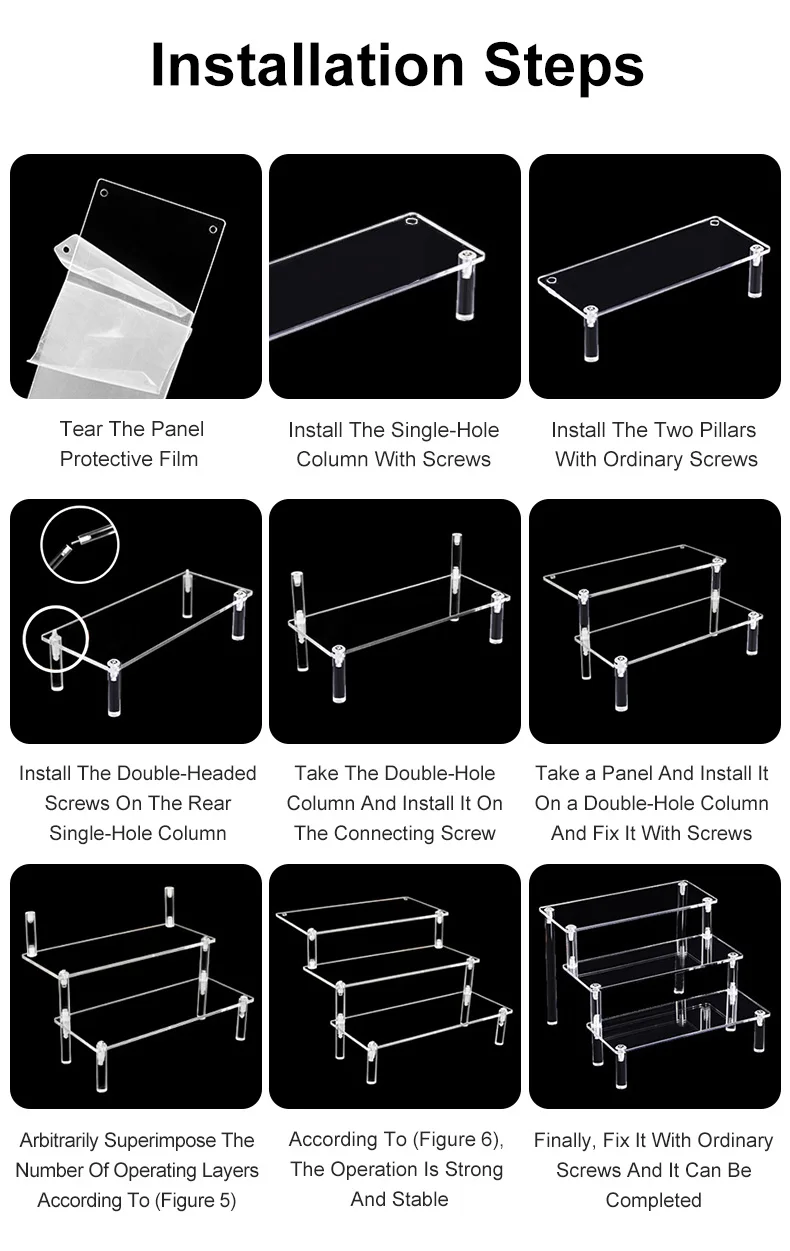 Installation Steps

Tear The Panel Protective Film

Install The Single-Hole Column With Screws

Install The Two Pillars With Ordinary Screws

Install The Double-Headed Screws On The Rear Single-Hole Column

Take The Double-Hole Column And Install It On The Connecting Screw

Take a Panel And Install It On a Double-Hole Column And Fix It With Screws

Arbitrarily Superimpose The Number Of Operating Layers According To (Figure 5)

According To (Figure 6), The Operation Is Strong And Stable

Finally, Fix It With Ordinary Screws And It Can Be Completed