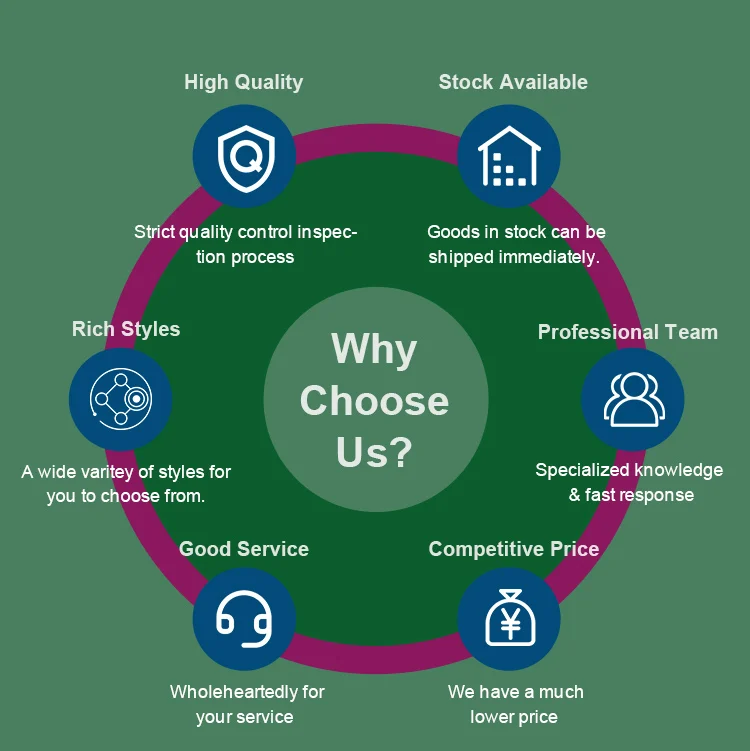 High Quality

Strict quality control inspection process

Stock Available

Goods in stock can be shipped immediately.

Rich Styles

A wide varitey of styles for you to choose from.

Why Choose Us?

Professional Team

Specialized knowledge & fast response

Good Service

Wholeheartedly for your service

Competitive Price

We have a much lower price