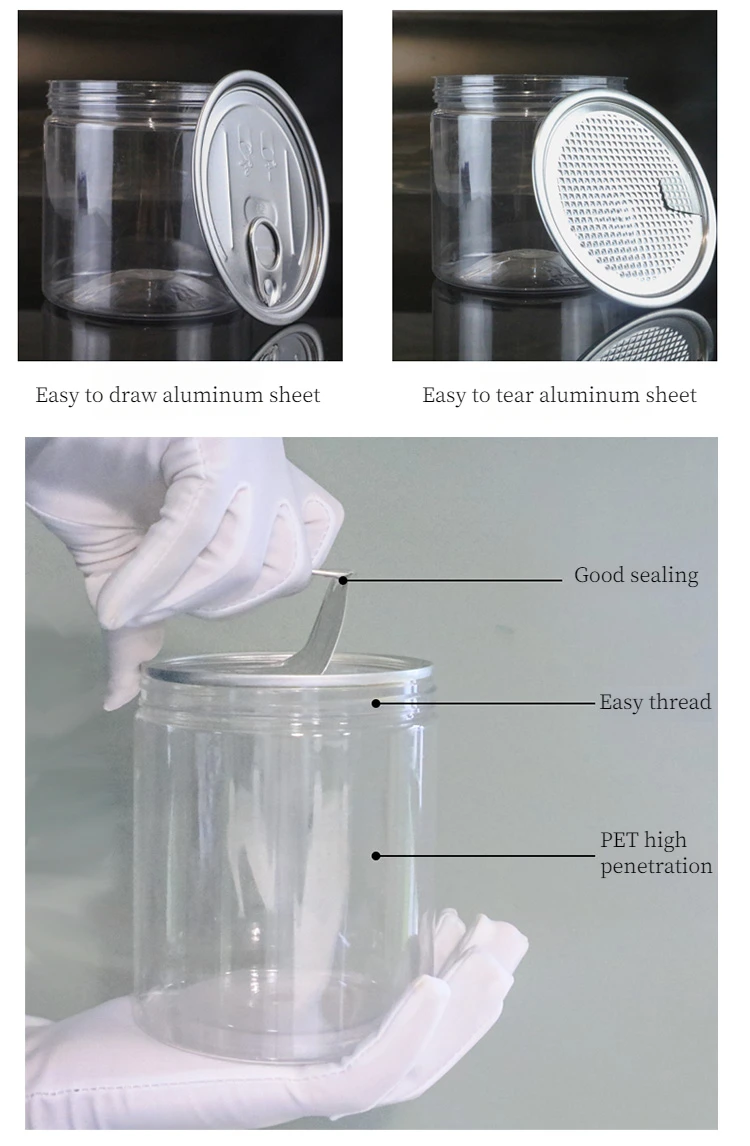 Easy to draw aluminum sheet

Easy to tear aluminum sheet

Good sealing

Easy thread

PET high penetration