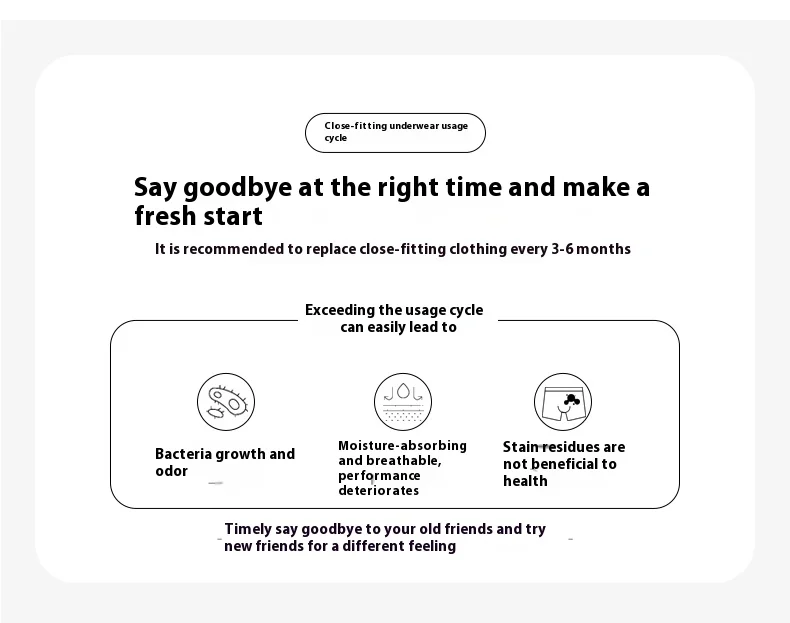 Close-fitting underwear usage cycle

Say goodbye at the right time and make a fresh start

It is recommended to replace close-fitting clothing every 3-6 months

Exceeding the usage cycle can easily lead to

Bacteria growth and odor

Moisture-absorbing and breathable, performance deteriorates

Stain residues are not beneficial to health

Timely say goodbye to your old friends and try new friends for a different feeling