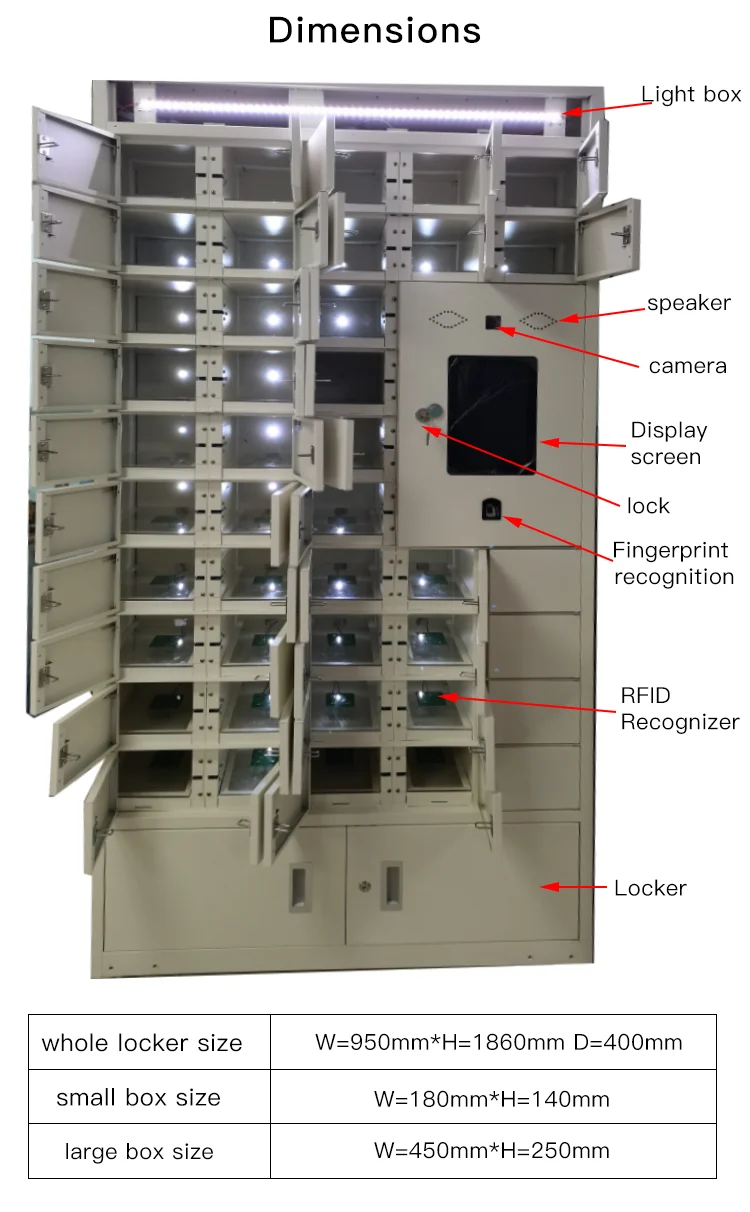 Dimensions

Light box

speaker

camera

Display screen

lock

Fingerprint recognition

RFID Recognizer

Locker

| whole locker size | W=950mm*H=1860mm D=400mm |
|---|---|
| small box size | W=180mm*H=140mm |
| large box size | W=450mm*H=250mm |