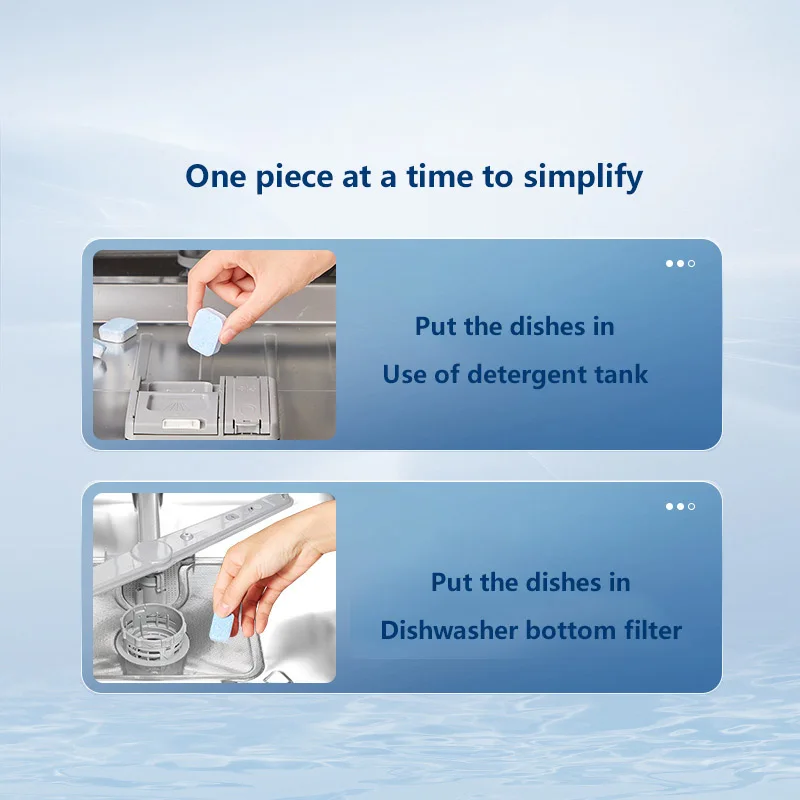 One piece at a time to simplify

Put the dishes in
Use of detergent tank

Put the dishes in
Dishwasher bottom filter