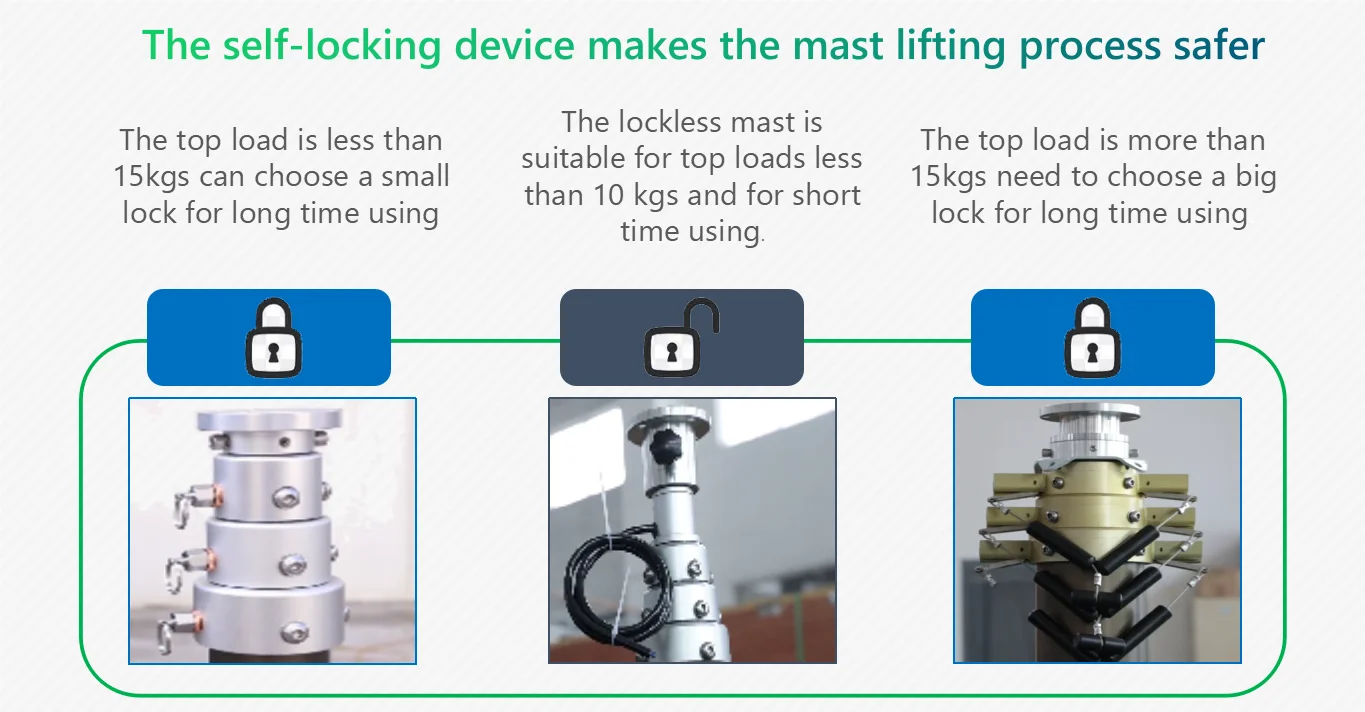 The self-locking device makes the mast lifting process safer

The top load is less than 15kgs can choose a small lock for long time using

The lockless mast is suitable for top loads less than 10 kgs and for short time using.

The top load is more than 15kgs need to choose a big lock for long time using