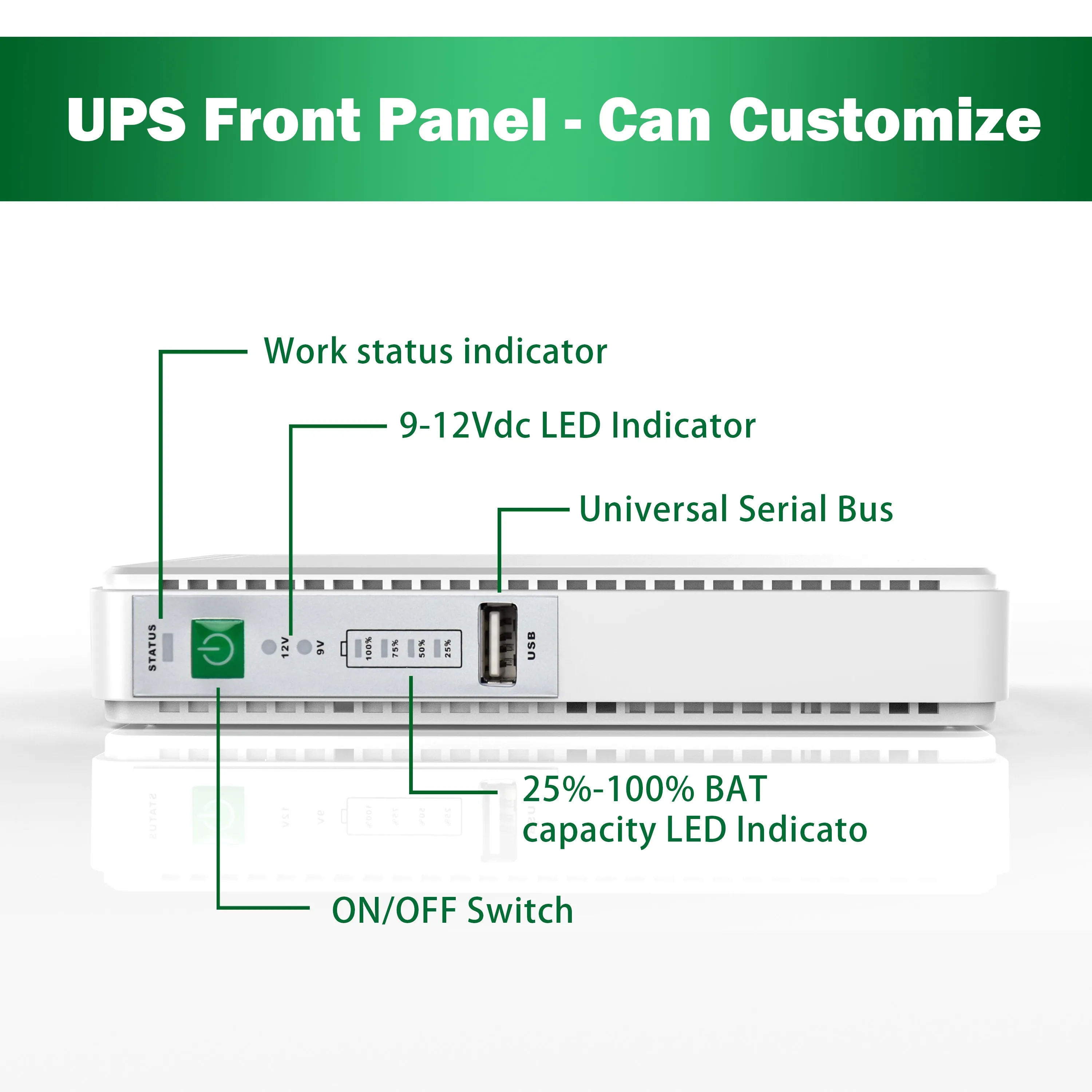 UPS Front Panel - Can Customize

Work status indicator

9-12Vdc LED Indicator

Universal Serial Bus

STATUS

12V

9V

100%

75%

50%

25%

USB

25%-100% BAT capacity LED Indicato

ON/OFF Switch