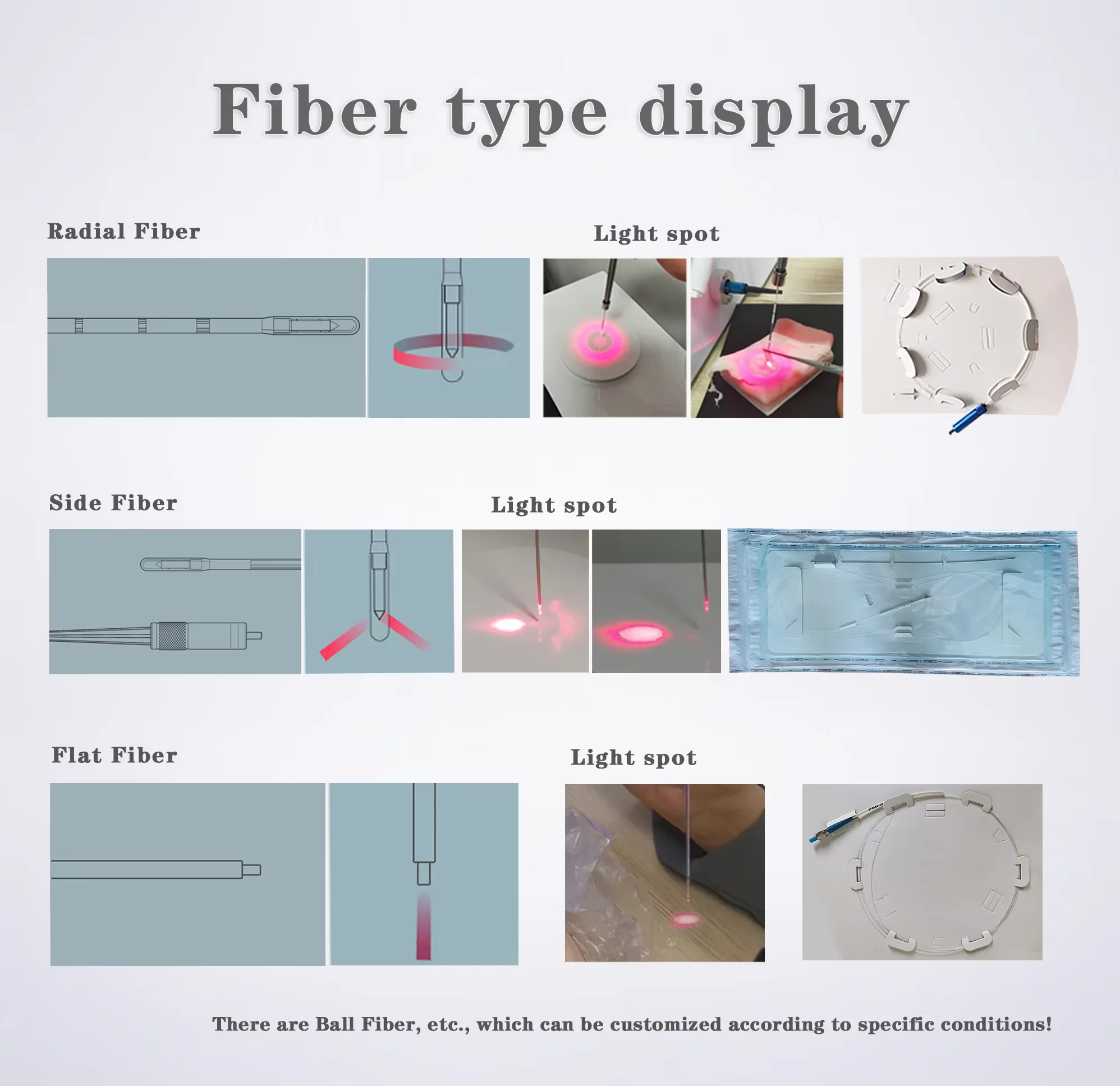 Fiber type display

Radial Fiber

Light spot

Side Fiber

Light spot

Flat Fiber

Light spot

There are Ball Fiber, etc., which can be customized according to specific conditions!