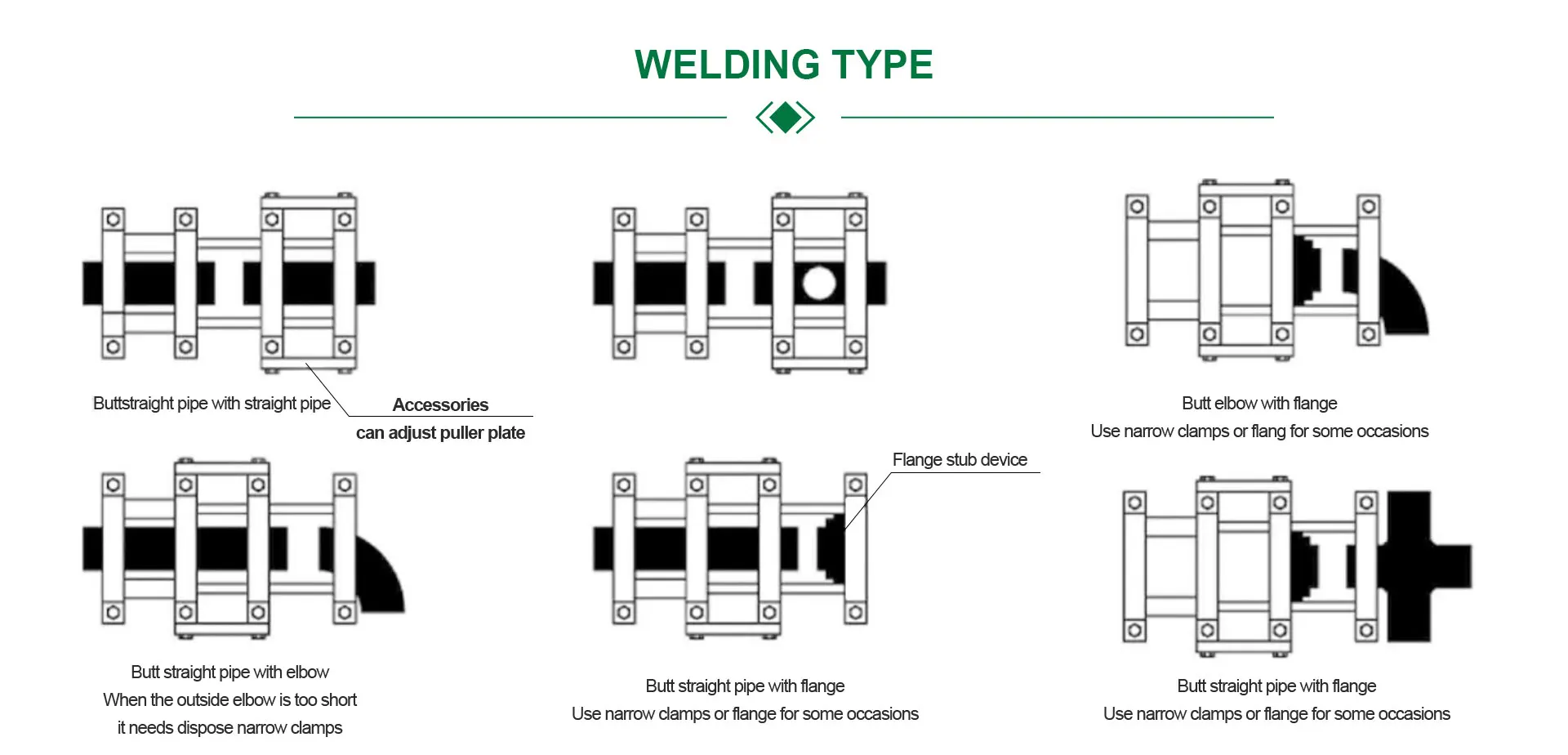 WELDING TYPE

Buttstraight pipe with straight pipe

Accessories
can adjust puller plate

Butt elbow with flange
Use narrow clamps or flang for some occasions

Flange stub device

Butt straight pipe with elbow
When the outside elbow is too short
it needs dispose narrow clamps

Butt straight pipe with flange
Use narrow clamps or flange for some occasions

Butt straight pipe with flange
Use narrow clamps or flange for some occasions