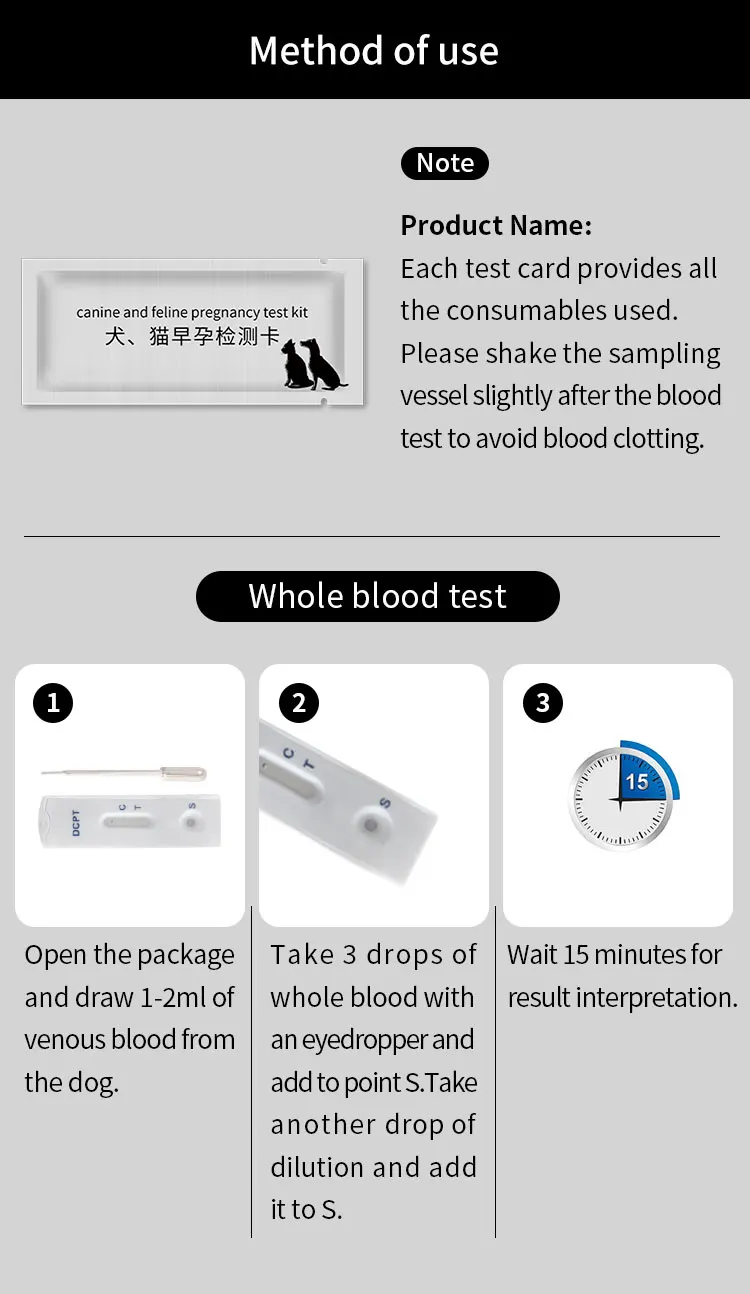 Method of use

canine and feline pregnancy test kit
犬、猫早孕检测卡

Note

Product Name:
Each test card provides all the consumables used. Please shake the sampling vessel slightly after the blood test to avoid blood clotting.

Whole blood test

1

DCPT
C T
S

Open the package and draw 1-2ml of venous blood from the dog.

2

C T
S

Take 3 drops of whole blood with an eyedropper and add to point S.Take another drop of dilution and add it to S.

3

15

Wait 15 minutes for result interpretation.