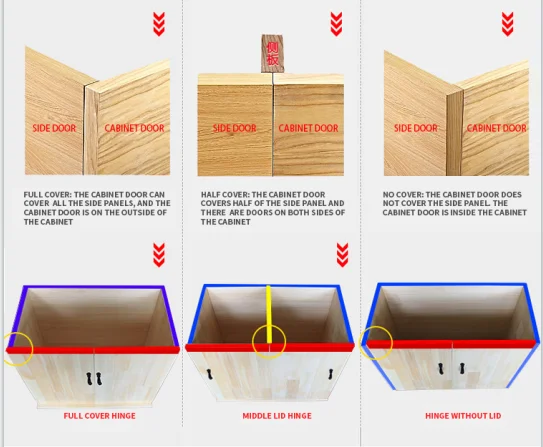 SIDE DOOR CABINET DOOR

FULL COVER: THE CABINET DOOR CAN COVER ALL THE SIDE PANELS, AND THE CABINET DOOR IS ON THE OUTSIDE OF THE CABINET

FULL COVER HINGE

侧板

SIDE DOOR CABINET DOOR

HALF COVER: THE CABINET DOOR COVERS HALF OF THE SIDE PANEL AND THERE ARE DOORS ON BOTH SIDES OF THE CABINET

MIDDLE LID HINGE

SIDE DOOR CABINET DOOR

NO COVER: THE CABINET DOOR DOES NOT COVER THE SIDE PANEL. THE CABINET DOOR IS INSIDE THE CABINET

HINGE WITHOUT LID