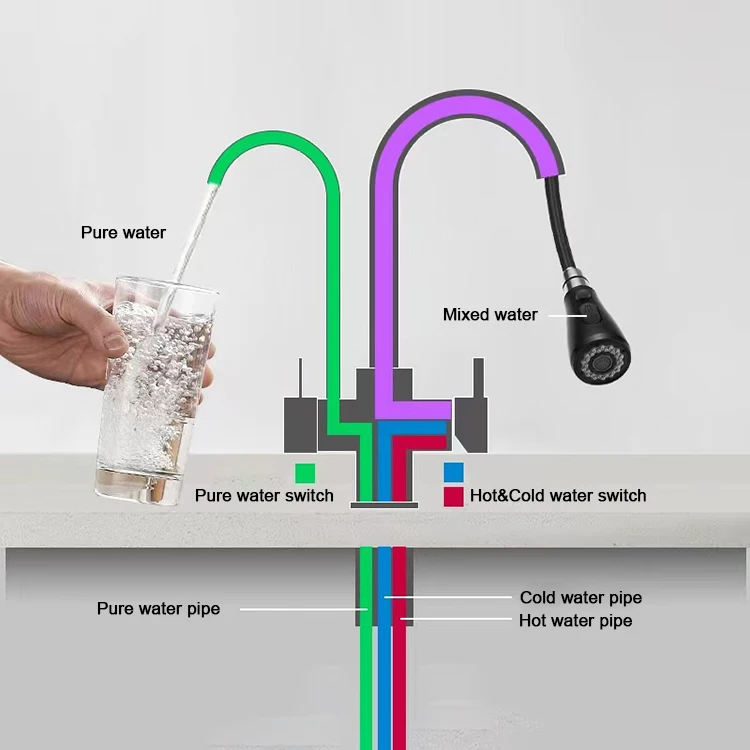 Pure water

Mixed water

Pure water switch

Hot&Cold water switch

Pure water pipe

Cold water pipe

Hot water pipe