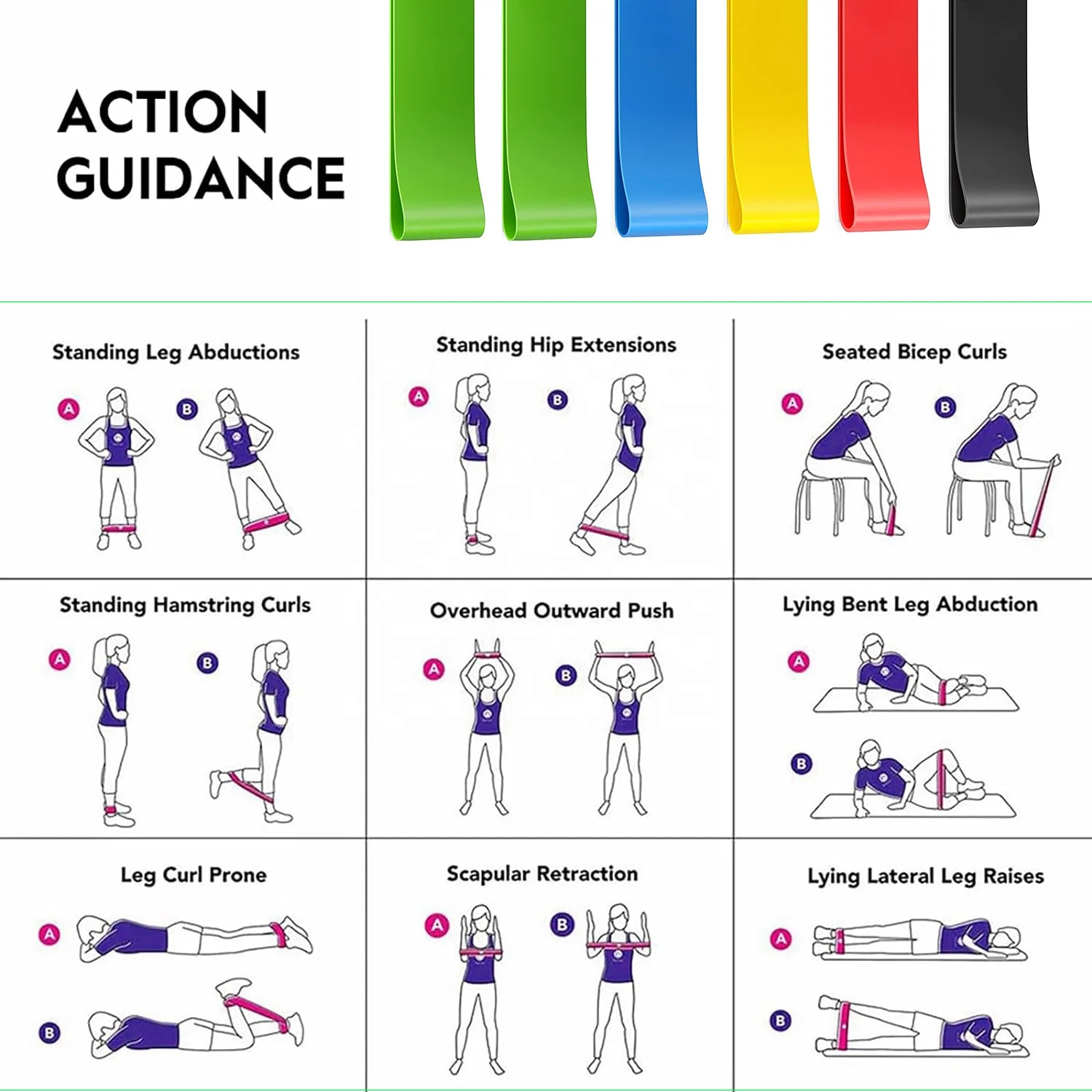 ACTION GUIDANCE

Standing Leg Abductions
A B

Standing Hip Extensions
A B

Seated Bicep Curls
A B

Standing Hamstring Curls
A B

Overhead Outward Push
A B

Lying Bent Leg Abduction
A
B

Leg Curl Prone
A
B

Scapular Retraction
A B

Lying Lateral Leg Raises
A
B