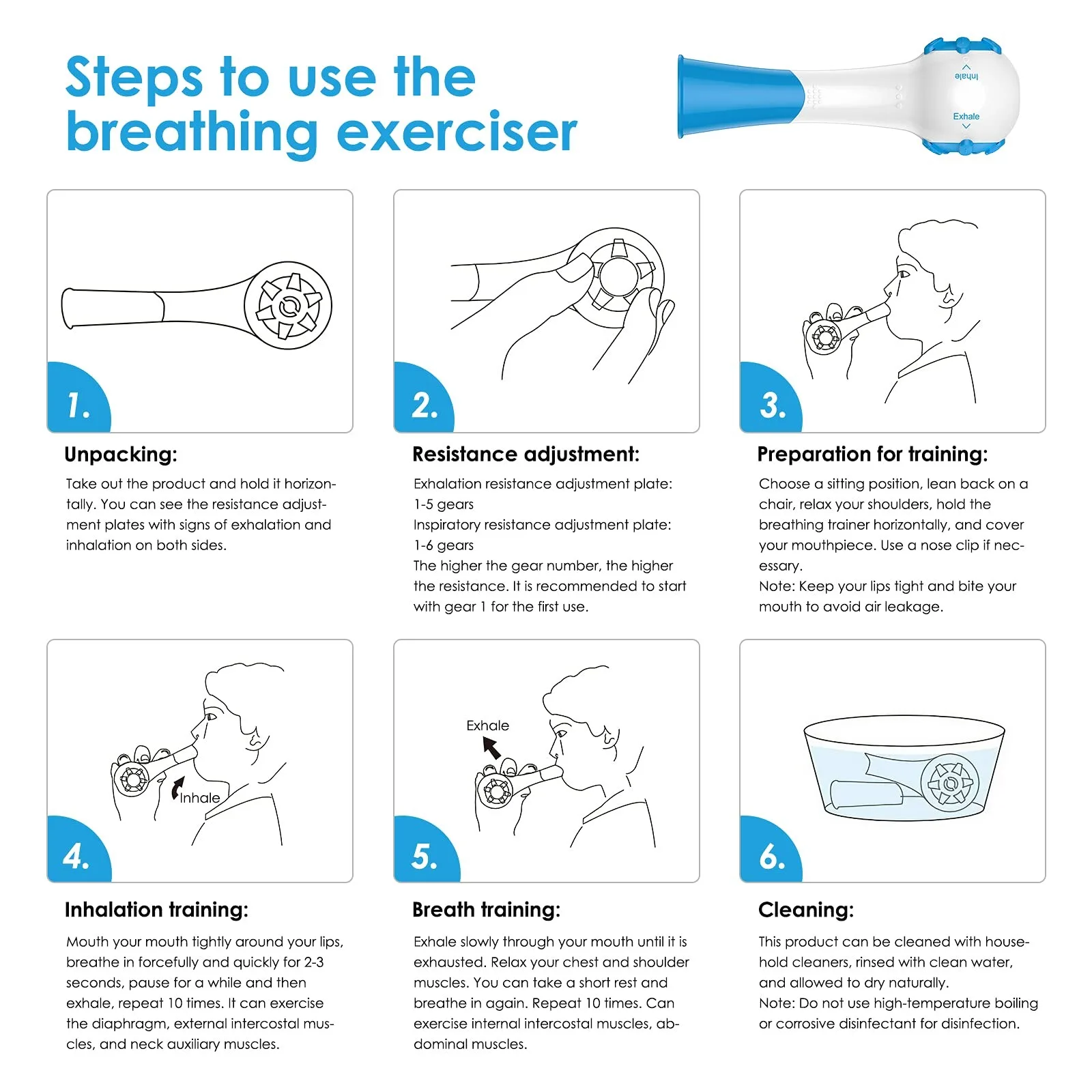 Steps to use the breathing exerciser

Inhale

Exhale

1.

Unpacking:

Take out the product and hold it horizontally. You can see the resistance adjustment plates with signs of exhalation and inhalation on both sides.

2.

Resistance adjustment:

Exhalation resistance adjustment plate: 1-5 gears
Inspiratory resistance adjustment plate: 1-6 gears
The higher the gear number, the higher the resistance. It is recommended to start with gear 1 for the first use.

3.

Preparation for training:

Choose a sitting position, lean back on a chair, relax your shoulders, hold the breathing trainer horizontally, and cover your mouthpiece. Use a nose clip if necessary.
Note: Keep your lips tight and bite your mouth to avoid air leakage.

Inhale

4.

Inhalation training:

Mouth your mouth tightly around your lips, breathe in forcefully and quickly for 2-3 seconds, pause for a while and then exhale, repeat 10 times. It can exercise the diaphragm, external intercostal muscles, and neck auxiliary muscles.

Exhale

5.

Breath training:

Exhale slowly through your mouth until it is exhausted. Relax your chest and shoulder muscles. You can take a short rest and breathe in again. Repeat 10 times. Can exercise internal intercostal muscles, abdominal muscles.

6.

Cleaning:

This product can be cleaned with household cleaners, rinsed with clean water, and allowed to dry naturally.
Note: Do not use high-temperature boiling or corrosive disinfectant for disinfection.