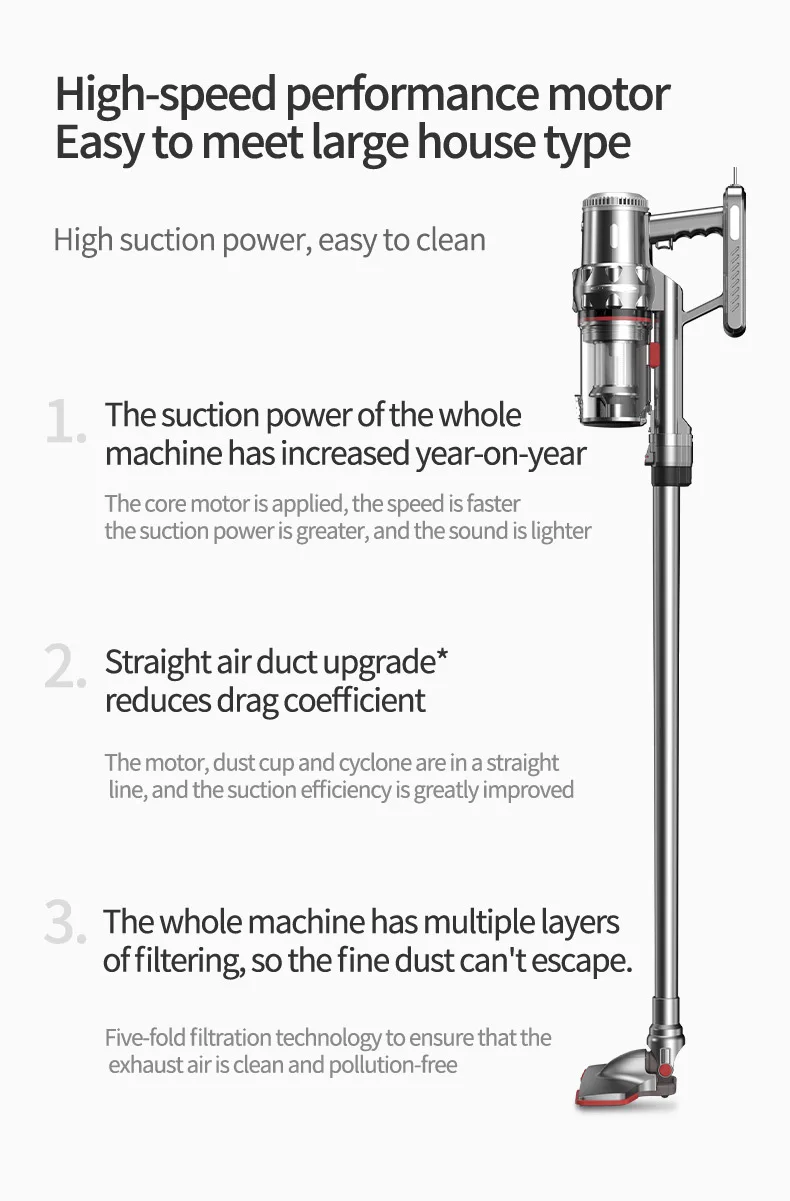 High-speed performance motor
Easy to meet large house type

High suction power, easy to clean

1. The suction power of the whole machine has increased year-on-year

The core motor is applied, the speed is faster the suction power is greater, and the sound is lighter

2. Straight air duct upgrade* reduces drag coefficient

The motor, dust cup and cyclone are in a straight line, and the suction efficiency is greatly improved

3. The whole machine has multiple layers of filtering, so the fine dust can't escape.

Five-fold filtration technology to ensure that the exhaust air is clean and pollution-free